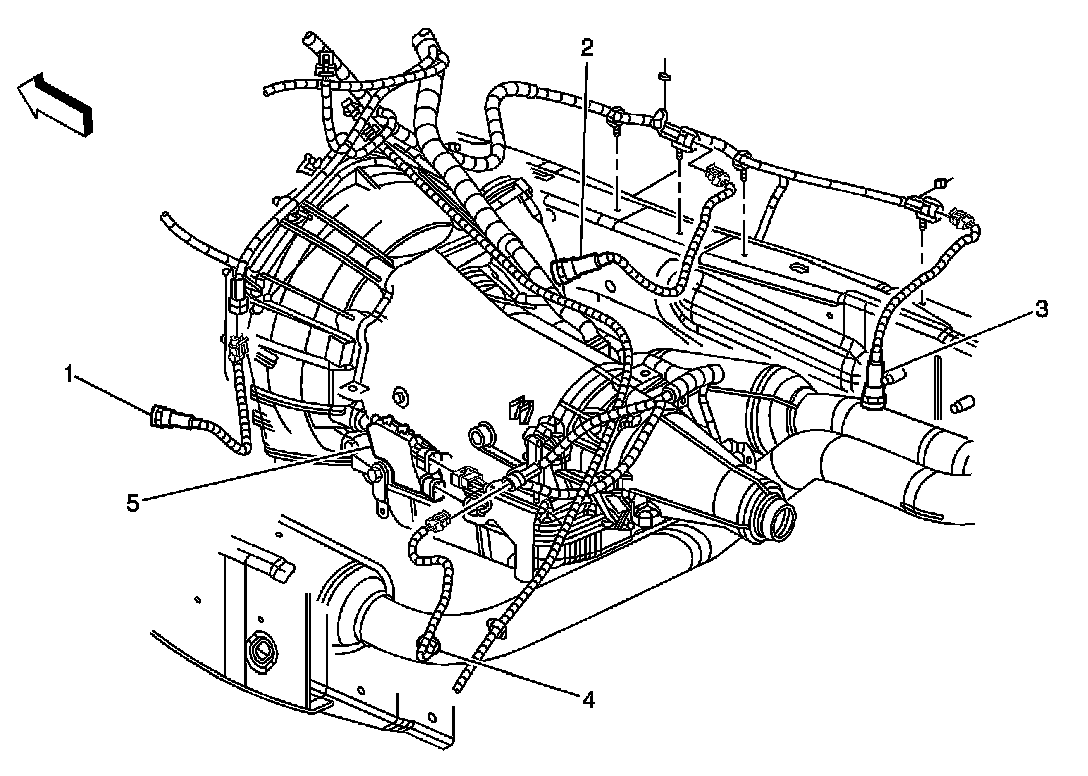 2
3
1
5
4