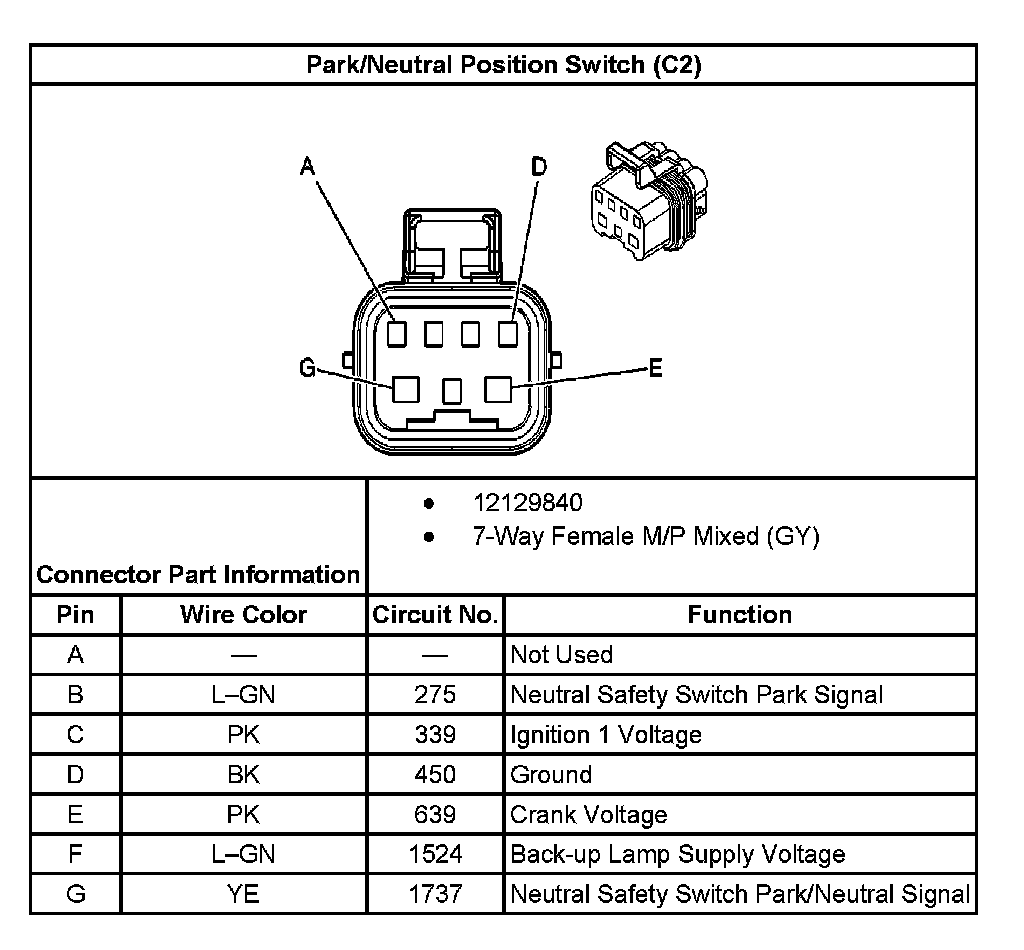 Park/Neutral Position Switch (C2)

A
D
G
E

Connector Part Information
• 12129840
• 7-Way Female M/P Mixed (GY)

| Pin | Wire Color | Circuit No. | Function |
|---|---|---|---|
| A | — | — | Not Used |
| B | L–GN | 275 | Neutral Safety Switch Park Signal |
| C | PK | 339 | Ignition 1 Voltage |
| D | BK | 450 | Ground |
| E | PK | 639 | Crank Voltage |
| F | L–GN | 1524 | Back-up Lamp Supply Voltage |
| G | YE | 1737 | Neutral Safety Switch Park/Neutral Signal |