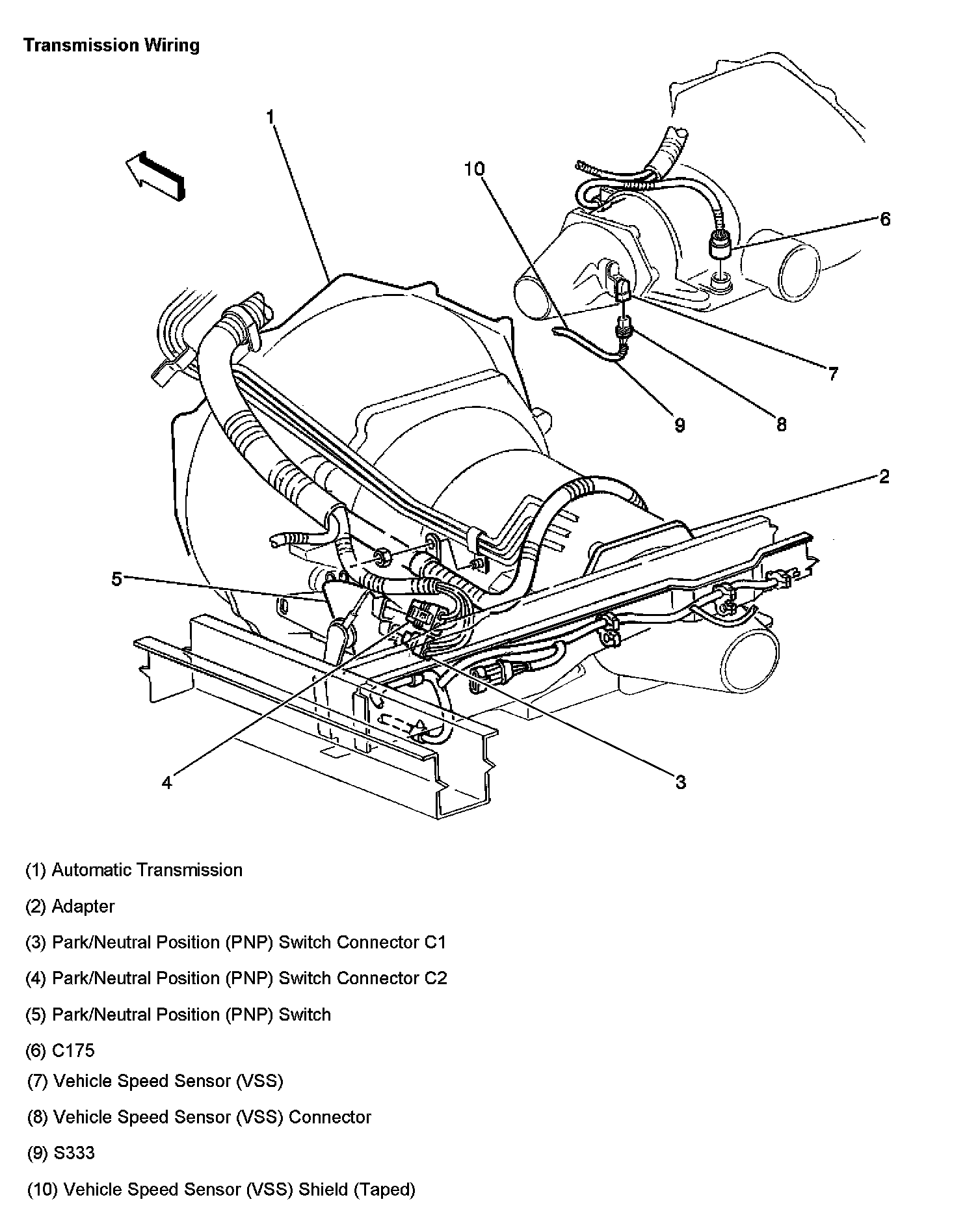 Transmission Wiring

1
10
6
7
9
8
2
5
4
3

(1) Automatic Transmission

(2) Adapter

(3) Park/Neutral Position (PNP) Switch Connector C1

(4) Park/Neutral Position (PNP) Switch Connector C2

(5) Park/Neutral Position (PNP) Switch

(6) C175

(7) Vehicle Speed Sensor (VSS)

(8) Vehicle Speed Sensor (VSS) Connector

(9) S333

(10) Vehicle Speed Sensor (VSS) Shield (Taped)