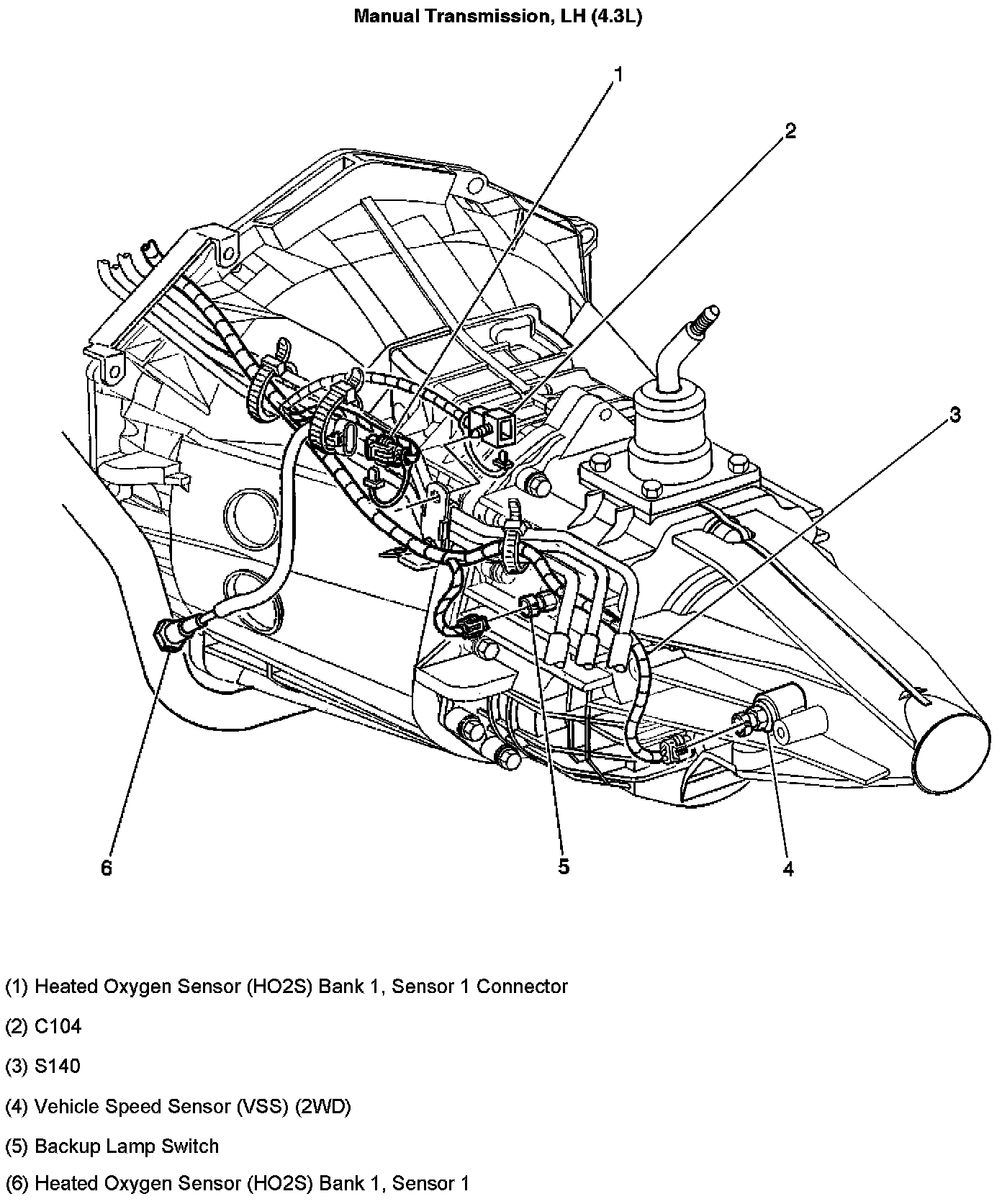 Manual Transmission, LH (4.3L)

1

2

3

6

5

4

(1) Heated Oxygen Sensor (HO2S) Bank 1, Sensor 1 Connector

(2) C104

(3) S140

(4) Vehicle Speed Sensor (VSS) (2WD)

(5) Backup Lamp Switch

(6) Heated Oxygen Sensor (HO2S) Bank 1, Sensor 1