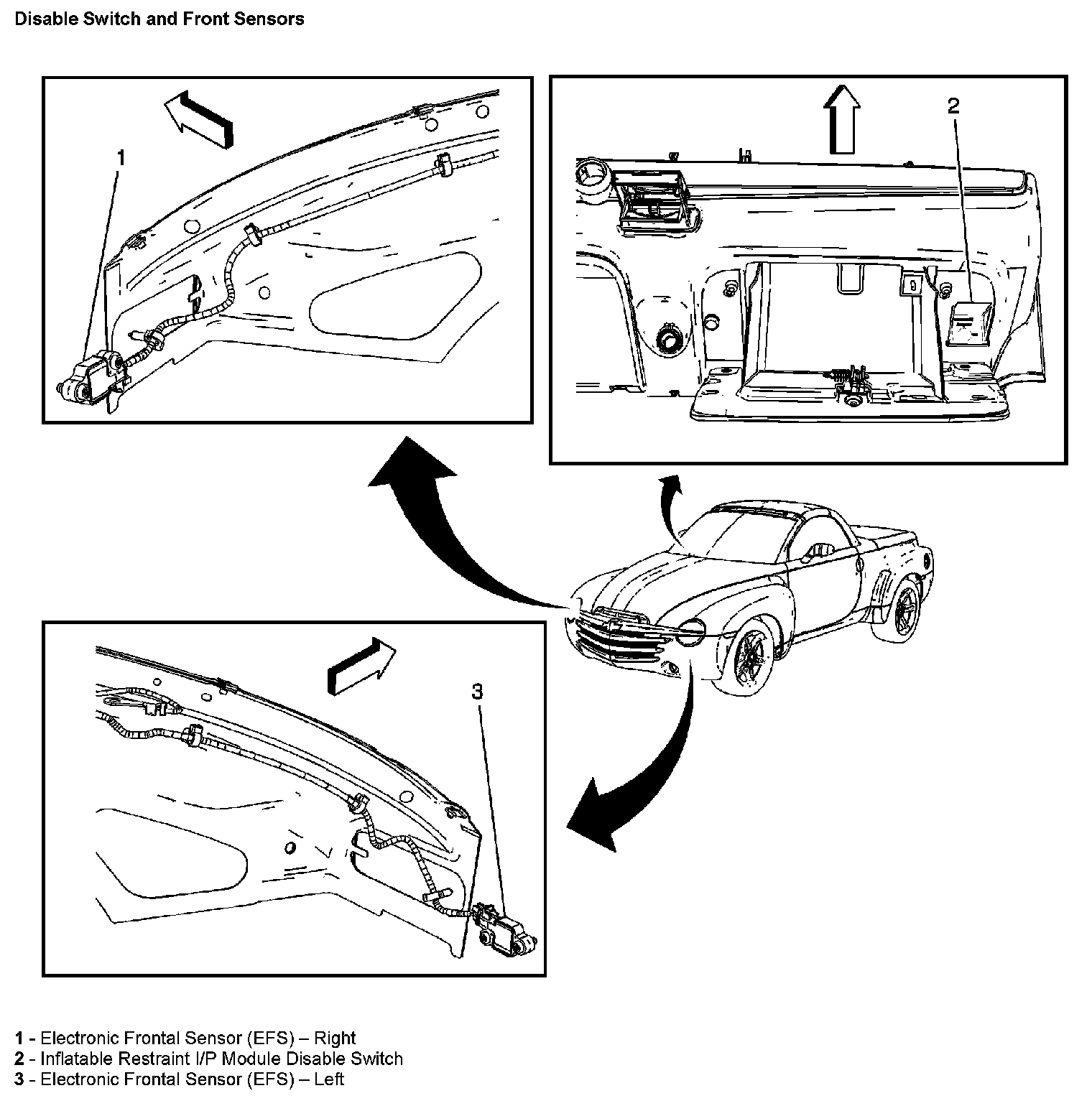 Disable Switch and Front Sensors

1

2

3

1 - Electronic Frontal Sensor (EFS) – Right
2 - Inflatable Restraint I/P Module Disable Switch
3 - Electronic Frontal Sensor (EFS) – Left