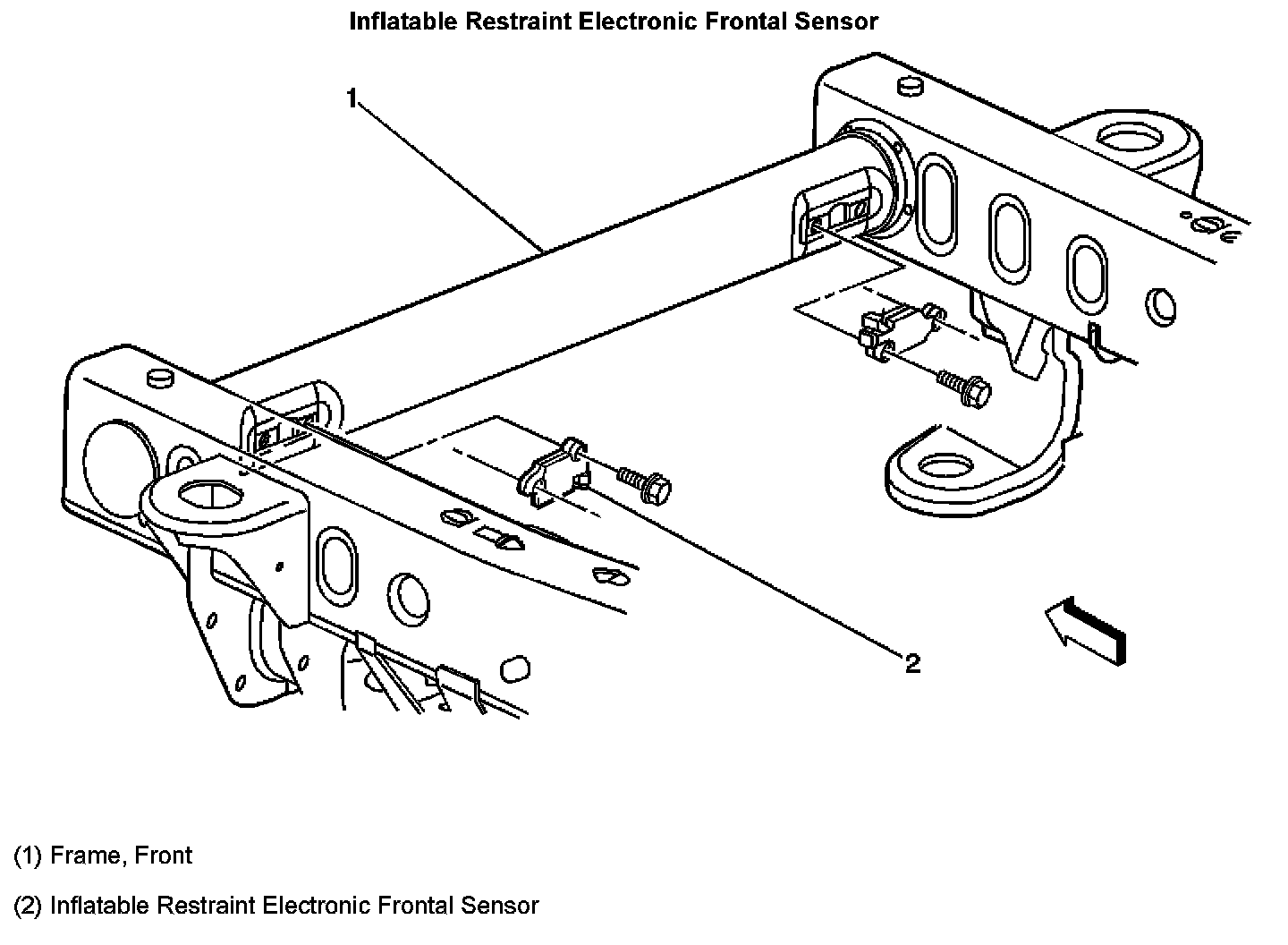 Inflatable Restraint Electronic Frontal Sensor

1

2

(1) Frame, Front

(2) Inflatable Restraint Electronic Frontal Sensor