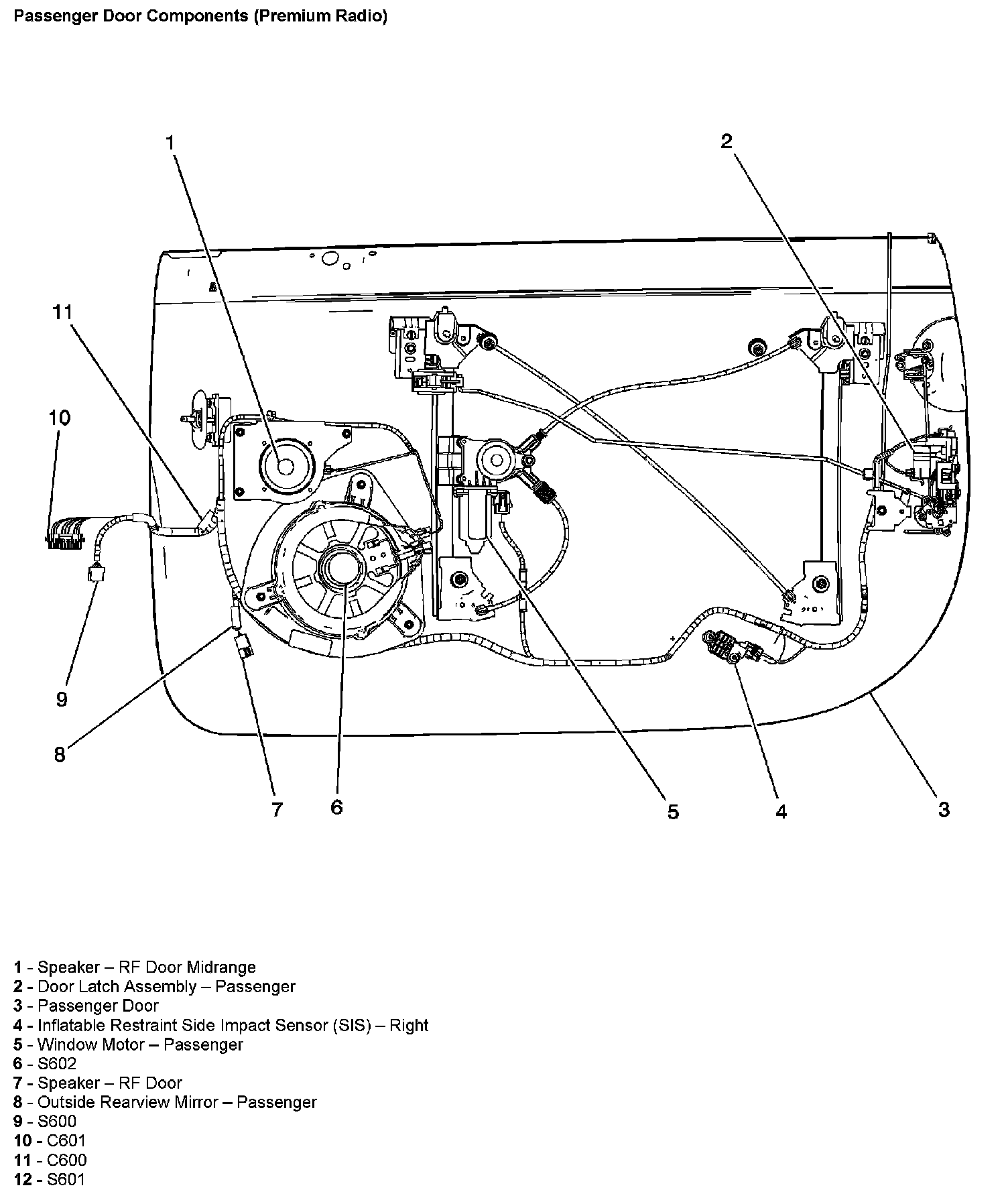 Passenger Door Components (Premium Radio)

1

2

11

10

9

8

7

6

5

4

3

1 - Speaker – RF Door Midrange
2 - Door Latch Assembly – Passenger
3 - Passenger Door
4 - Inflatable Restraint Side Impact Sensor (SIS) – Right
5 - Window Motor – Passenger
6 - S602
7 - Speaker – RF Door
8 - Outside Rearview Mirror – Passenger
9 - S600
10 - C601
11 - C600
12 - S601