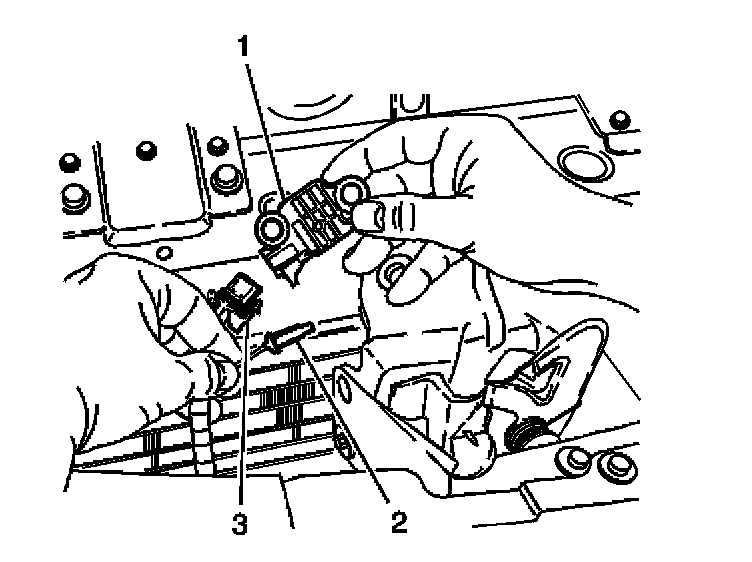 1

3

2