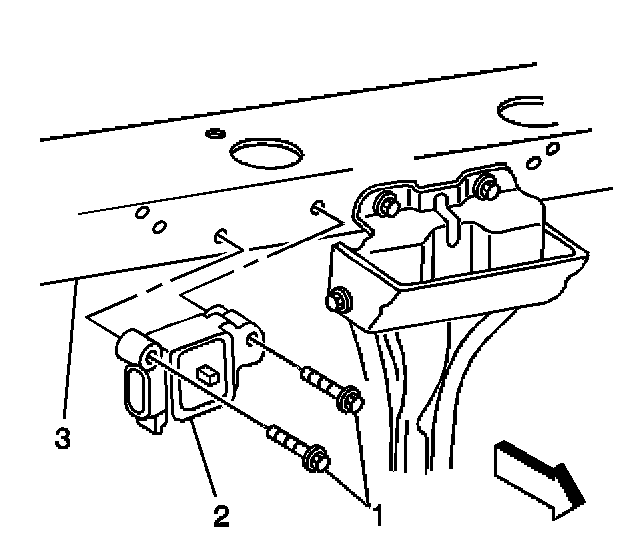 3
2
1