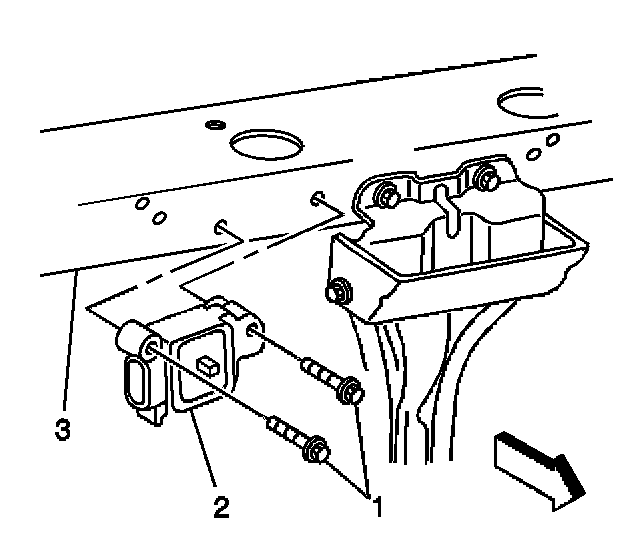 3
2
1