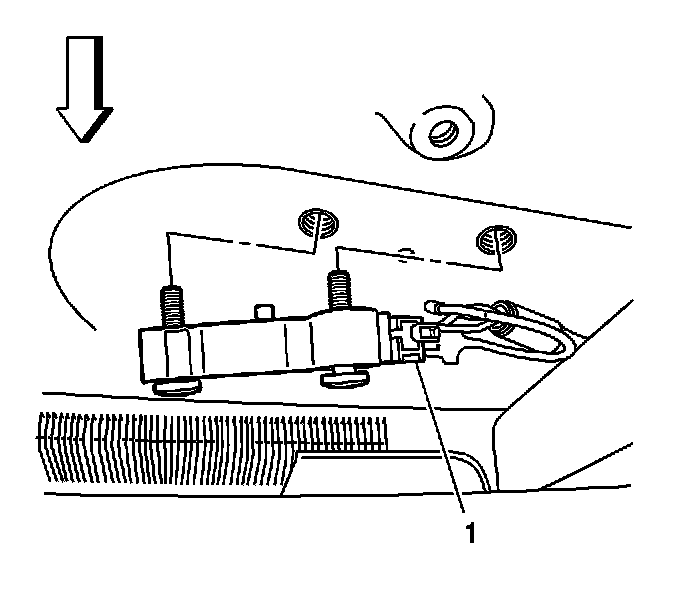 1