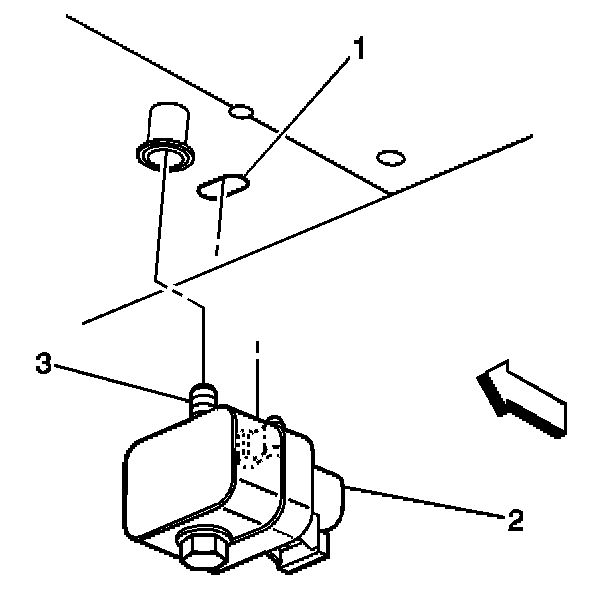 1
3
2