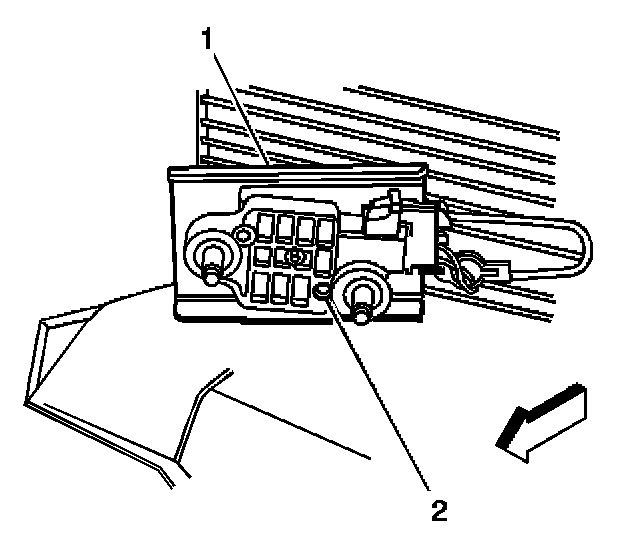 1

2