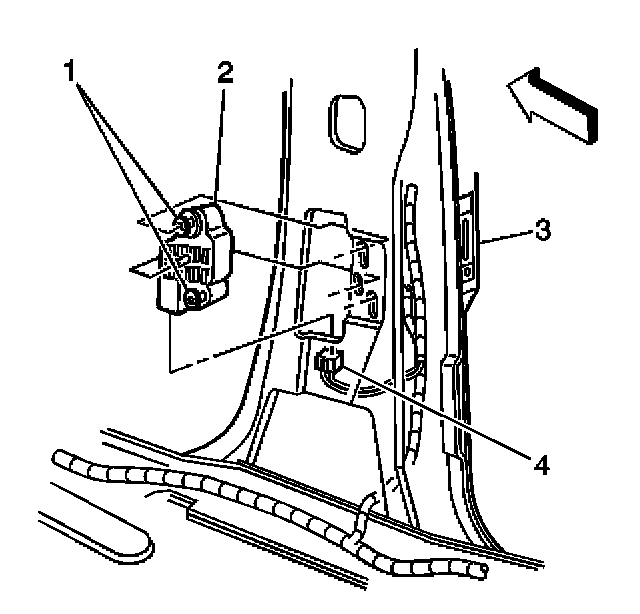 1
2
3
4