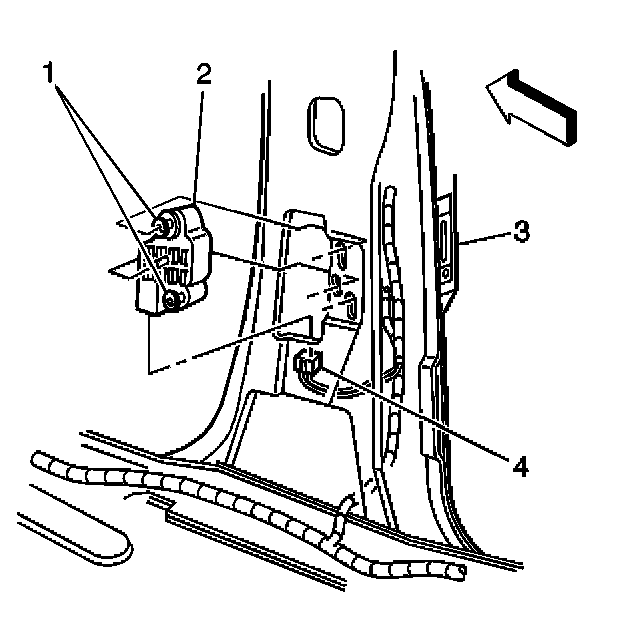 1
2
3
4