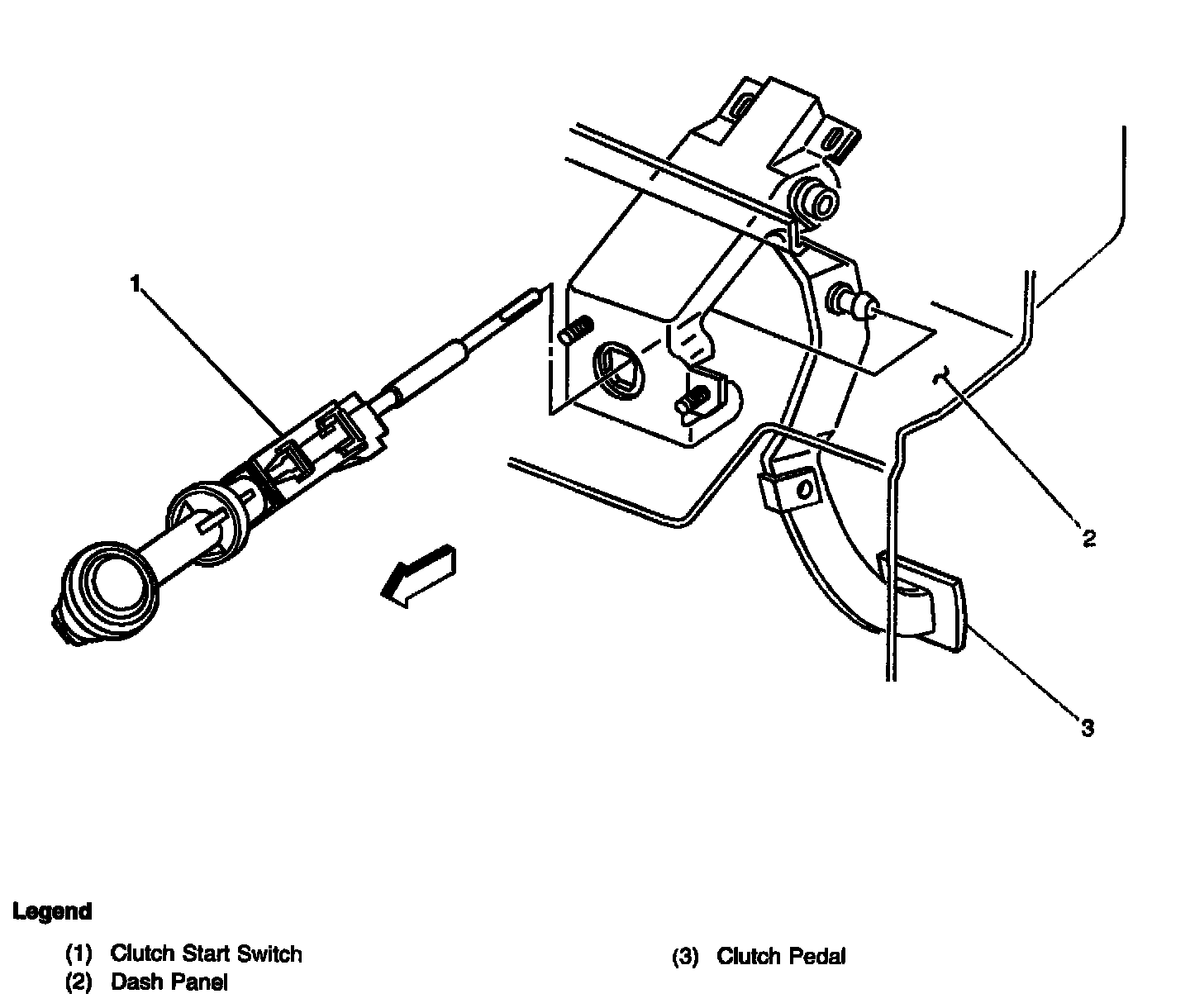 1

2

3

Legend

(1) Clutch Start Switch
(2) Dash Panel

(3) Clutch Pedal