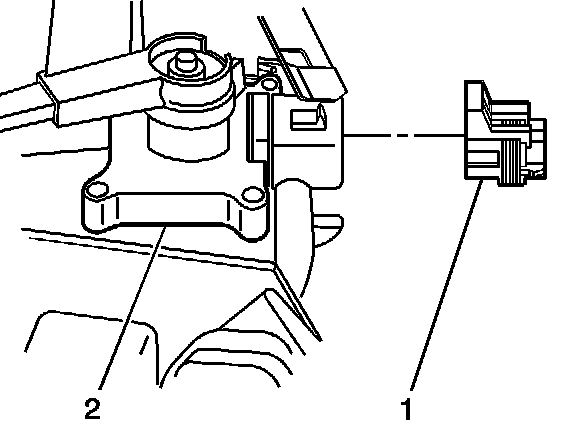 2
1