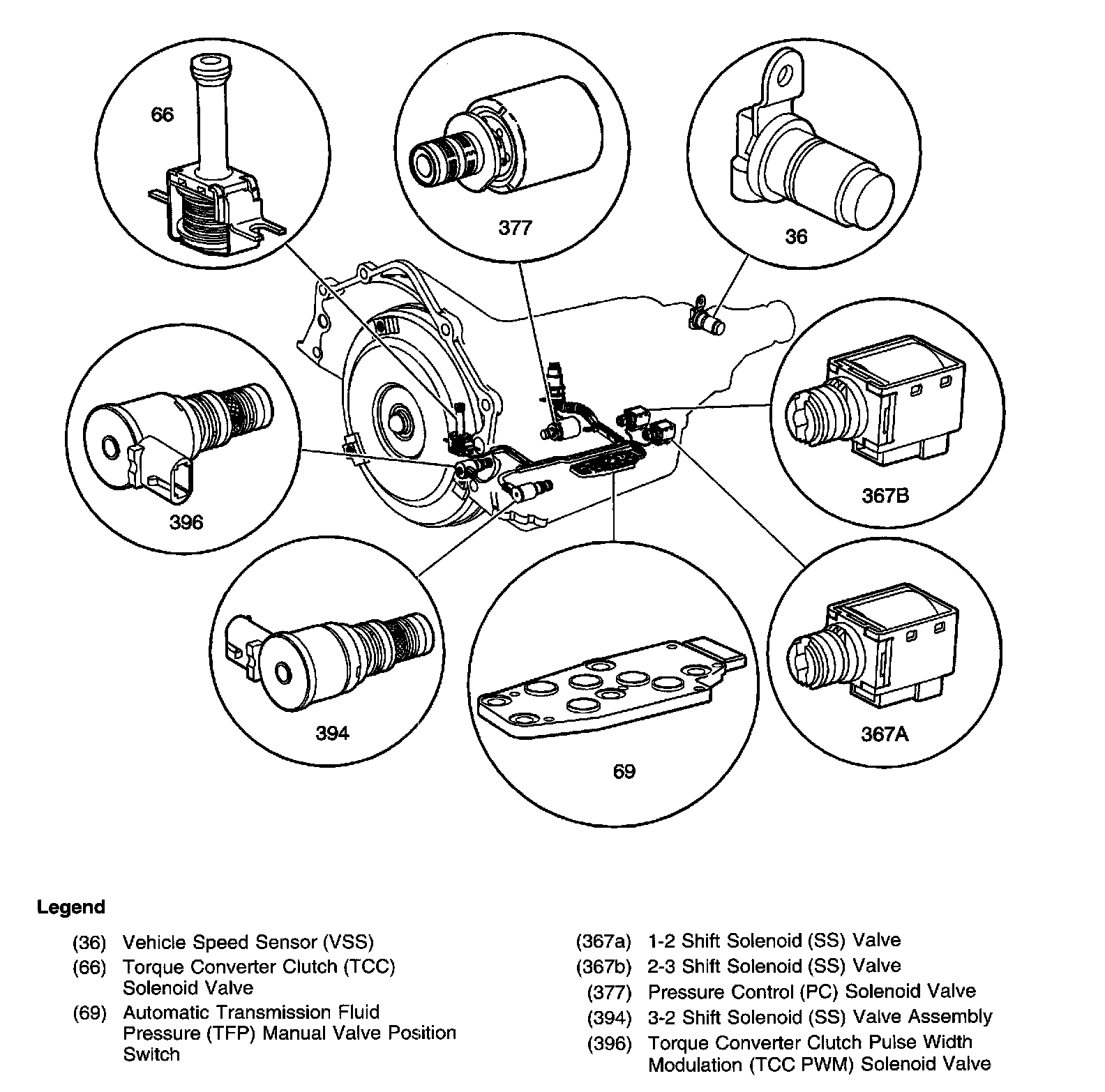 66

377

36

396

367B

394

69

367A

Legend

(36) Vehicle Speed Sensor (VSS)
(66) Torque Converter Clutch (TCC) Solenoid Valve
(69) Automatic Transmission Fluid Pressure (TFP) Manual Valve Position Switch

(367a) 1-2 Shift Solenoid (SS) Valve
(367b) 2-3 Shift Solenoid (SS) Valve
(377) Pressure Control (PC) Solenoid Valve
(394) 3-2 Shift Solenoid (SS) Valve Assembly
(396) Torque Converter Clutch Pulse Width Modulation (TCC PWM) Solenoid Valve