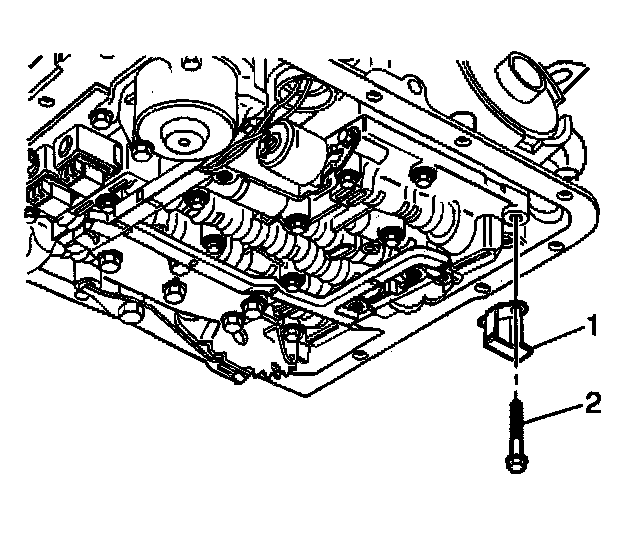 1
2