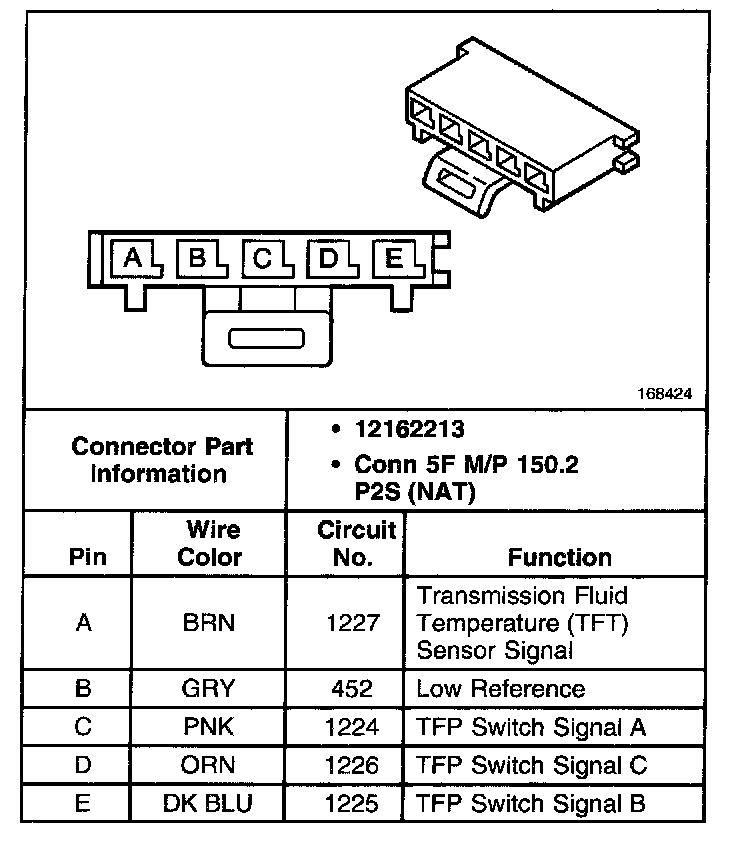 A B C D E

168424

Connector Part Information

• 12162213
• Conn 5F M/P 150.2 P2S (NAT)

| Pin | Wire Color | Circuit No. | Function |
|---|---|---|---|
| A | BRN | 1227 | Transmission Fluid Temperature (TFT) Sensor Signal |
| B | GRY | 452 | Low Reference |
| C | PNK | 1224 | TFP Switch Signal A |
| D | ORN | 1226 | TFP Switch Signal C |
| E | DK BLU | 1225 | TFP Switch Signal B |