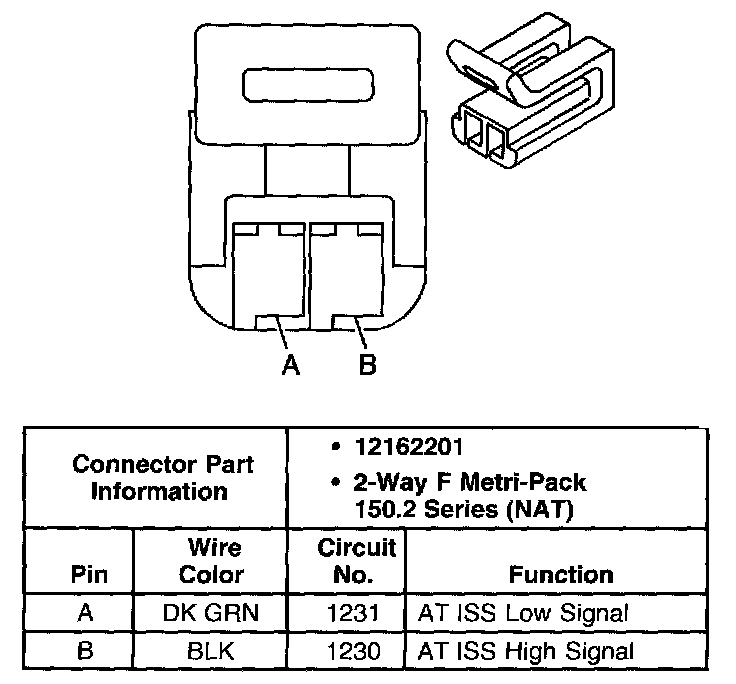 A B

| Connector Part Information | | • 12162201 • 2-Way F Metri-Pack 150.2 Series (NAT) | |
|---|---|---|---|
| Pin | Wire Color | Circuit No. | Function |
| A | DK GRN | 1231 | AT ISS Low Signal |
| B | BLK | 1230 | AT ISS High Signal |