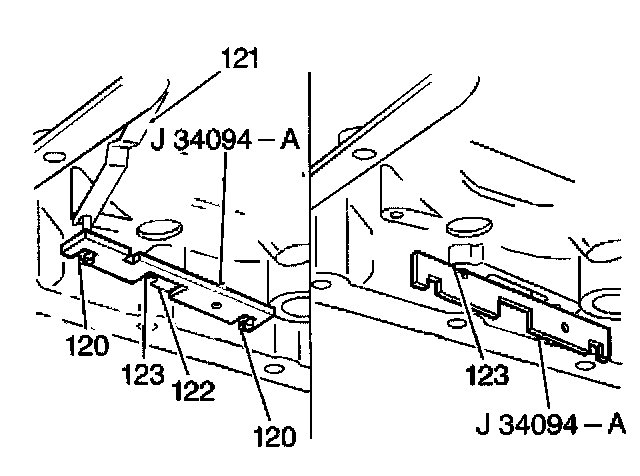 121
J 34094 – A
120
123
122
120
123
J 34094 – A