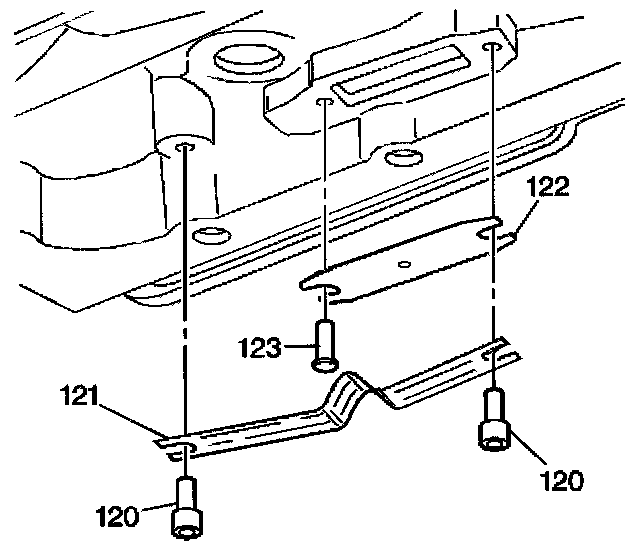 122
123
121
120
120