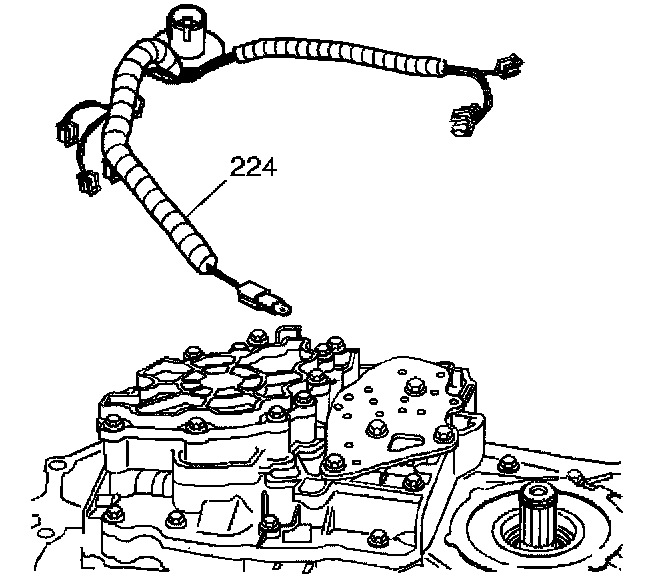 224