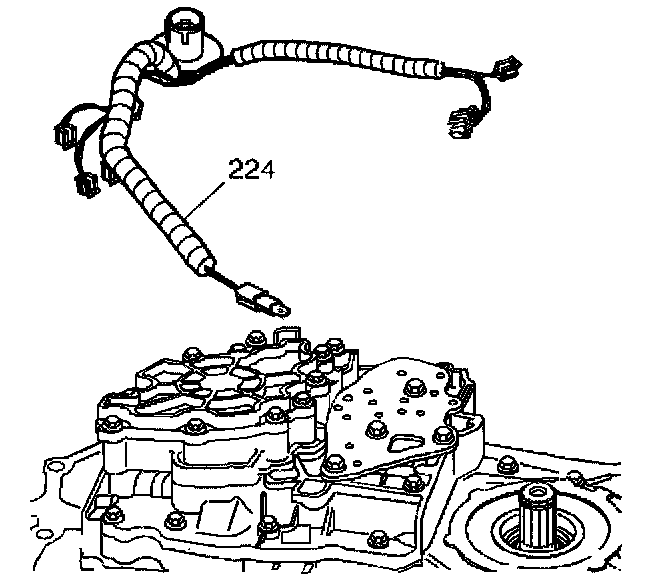 224