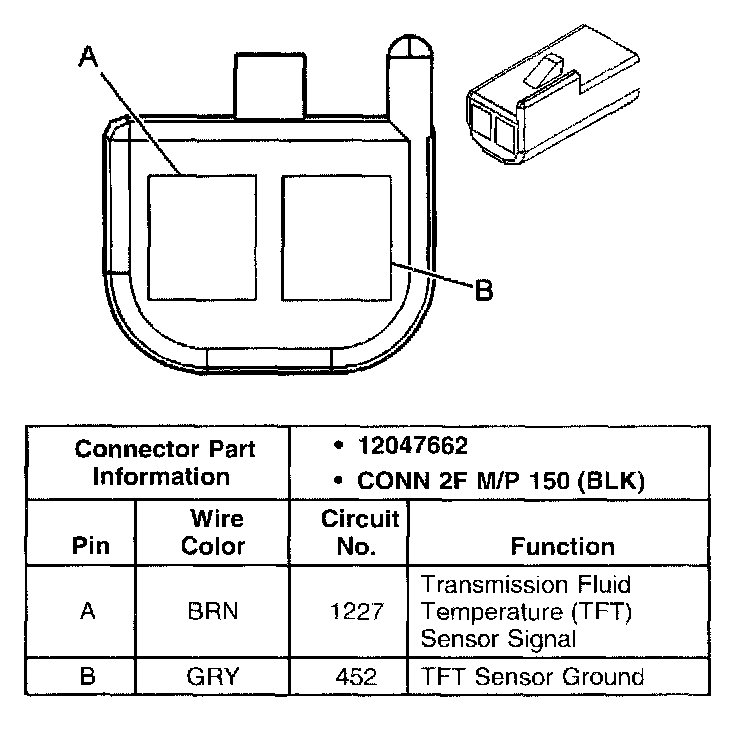 A

B

| Connector Part Information | | • 12047662 • CONN 2F M/P 150 (BLK) | |
|---|---|---|---|
| Pin | Wire Color | Circuit No. | Function |
| A | BRN | 1227 | Transmission Fluid Temperature (TFT) Sensor Signal |
| B | GRY | 452 | TFT Sensor Ground |