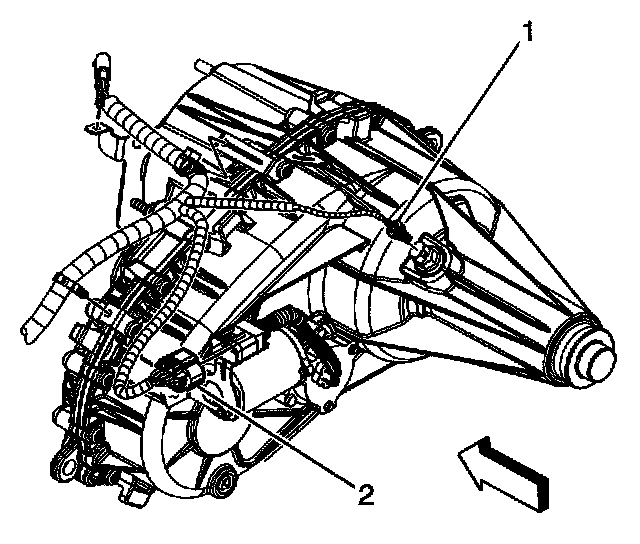 1
2