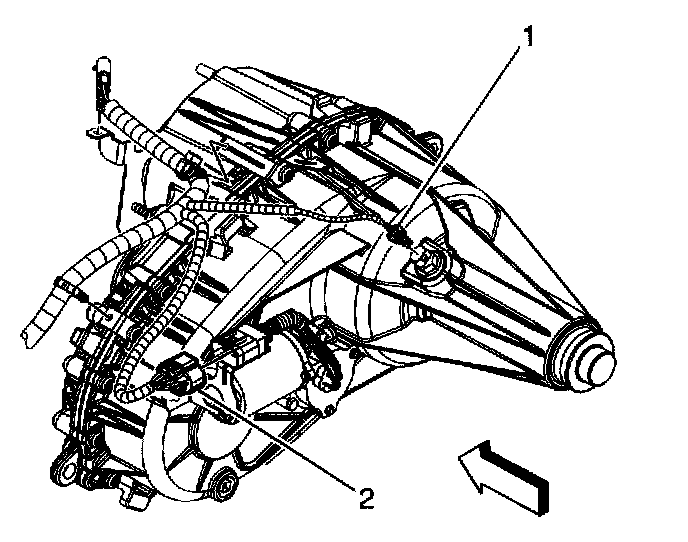 1

2