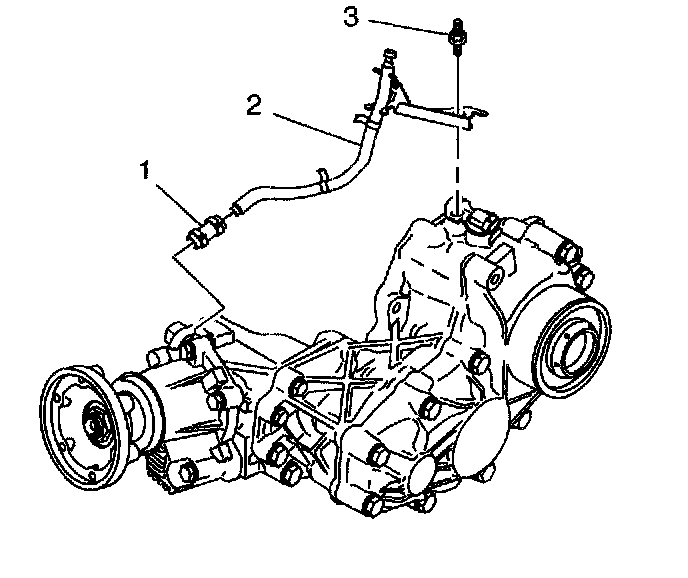 3

2

1