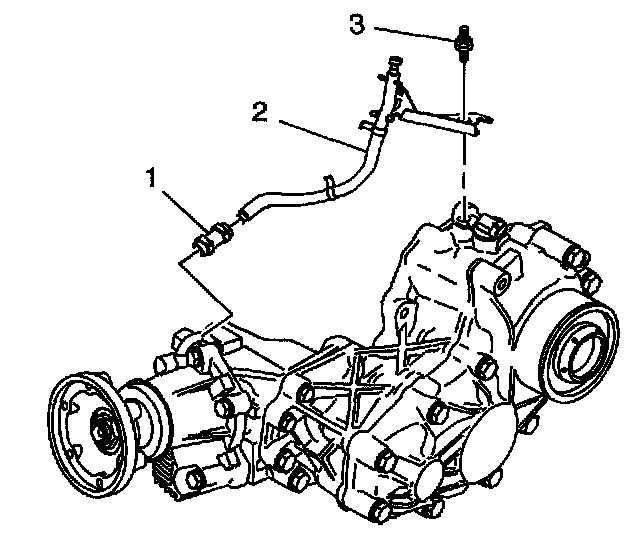 3
2
1