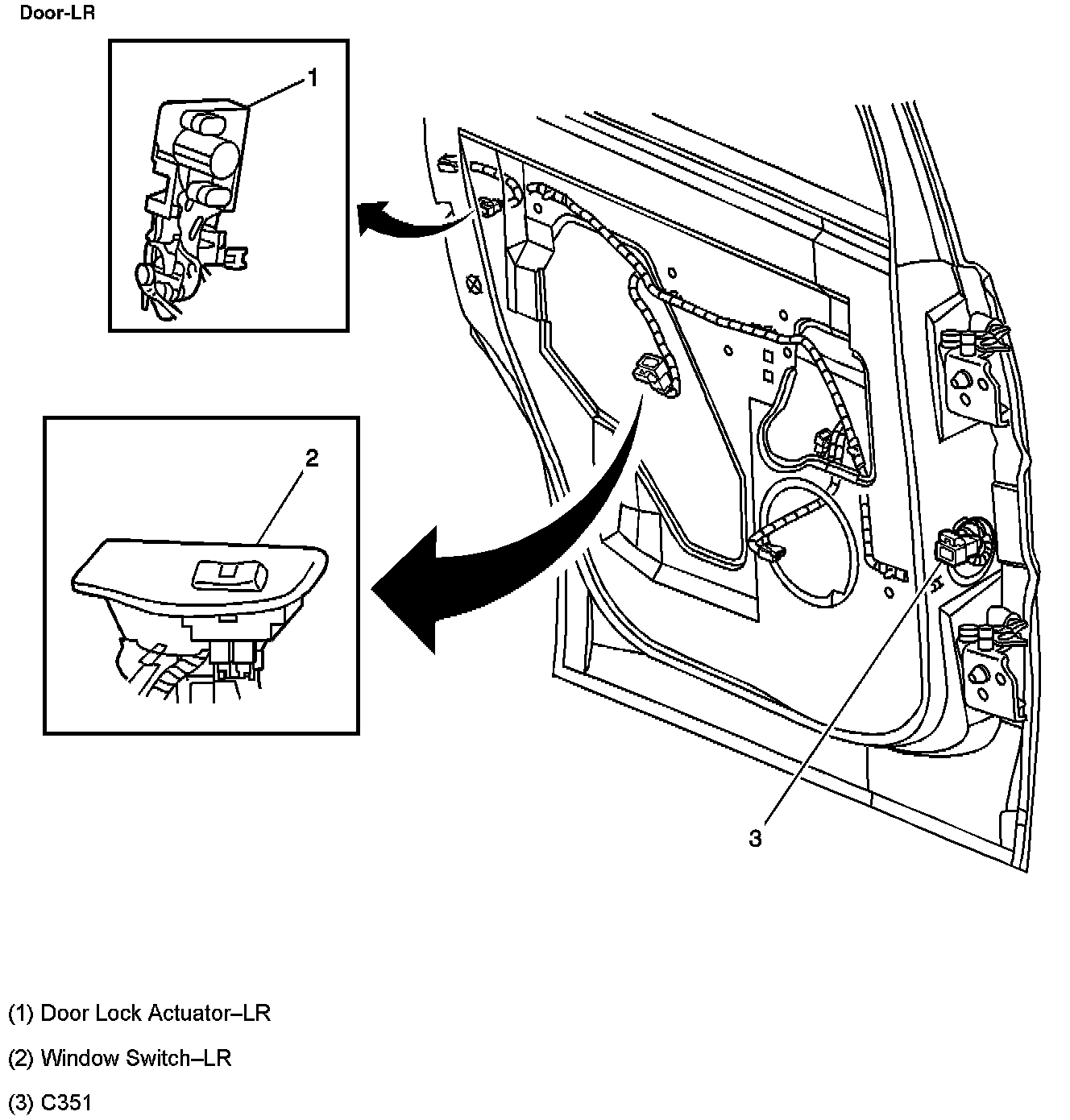 Door-LR

1

2

3

(1) Door Lock Actuator–LR

(2) Window Switch–LR

(3) C351