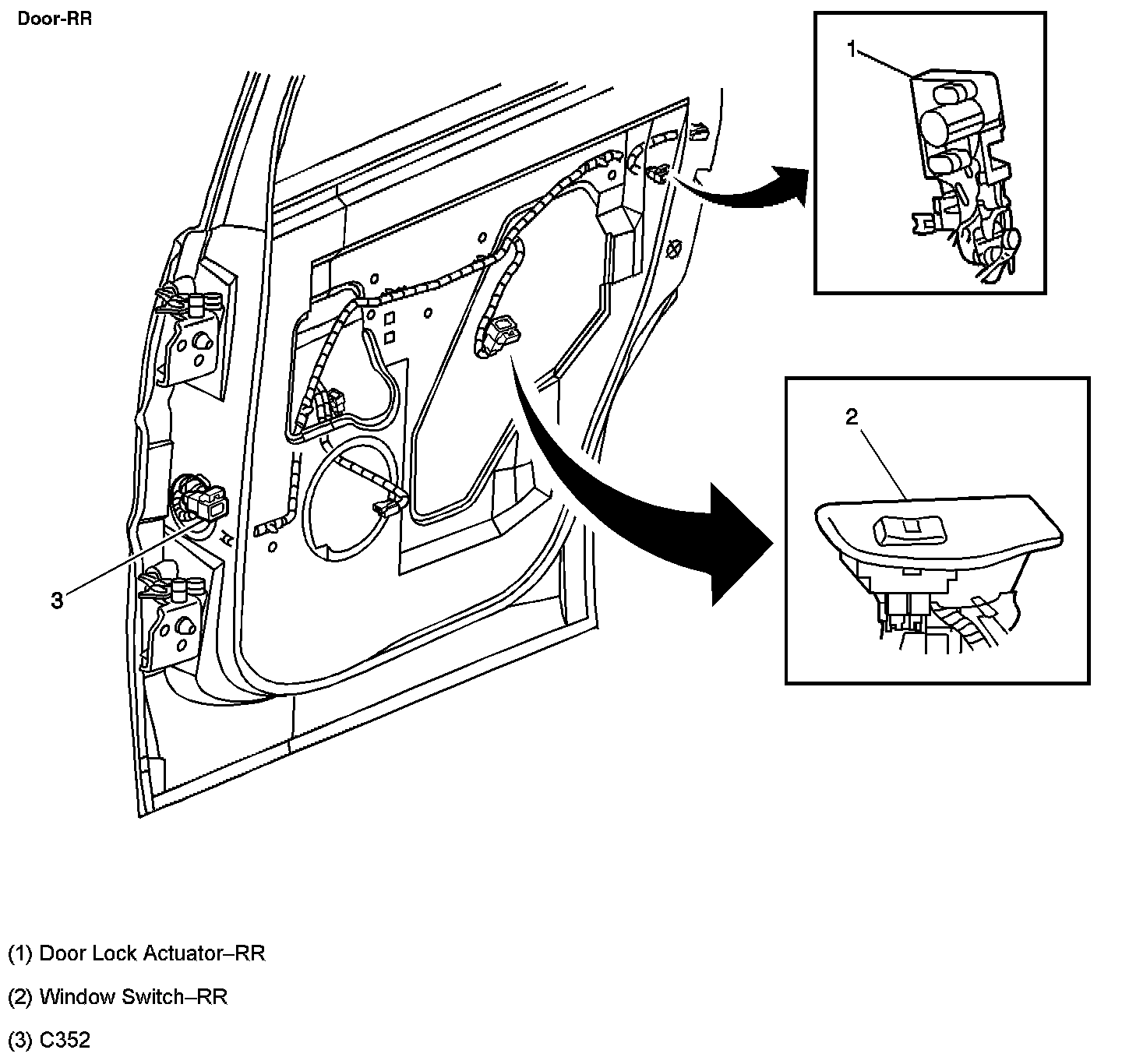 Door-RR

1

2

3

(1) Door Lock Actuator–RR

(2) Window Switch–RR

(3) C352