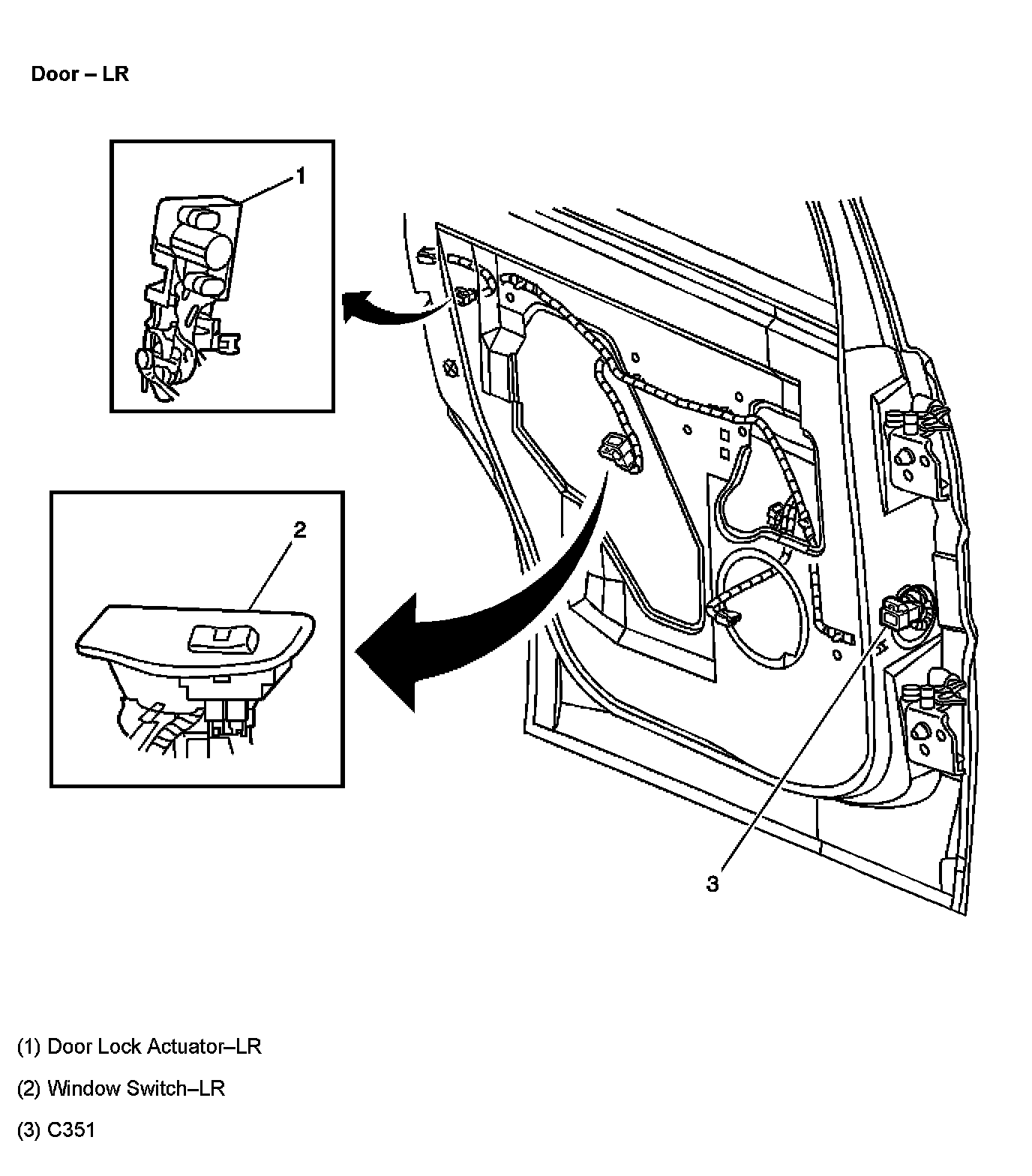 Door – LR

1

2

3

(1) Door Lock Actuator–LR

(2) Window Switch–LR

(3) C351