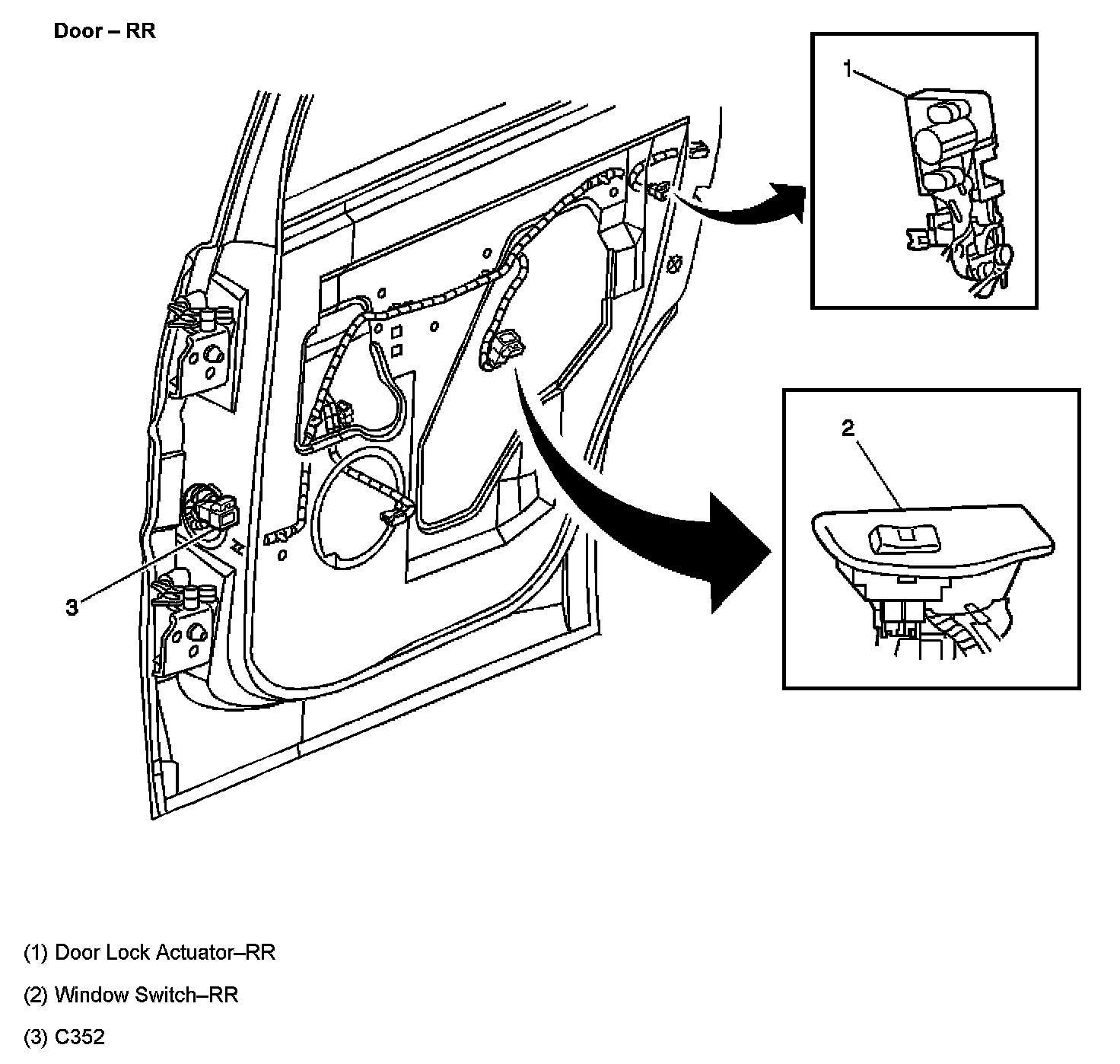 Door – RR

1

2

3

(1) Door Lock Actuator–RR

(2) Window Switch–RR

(3) C352