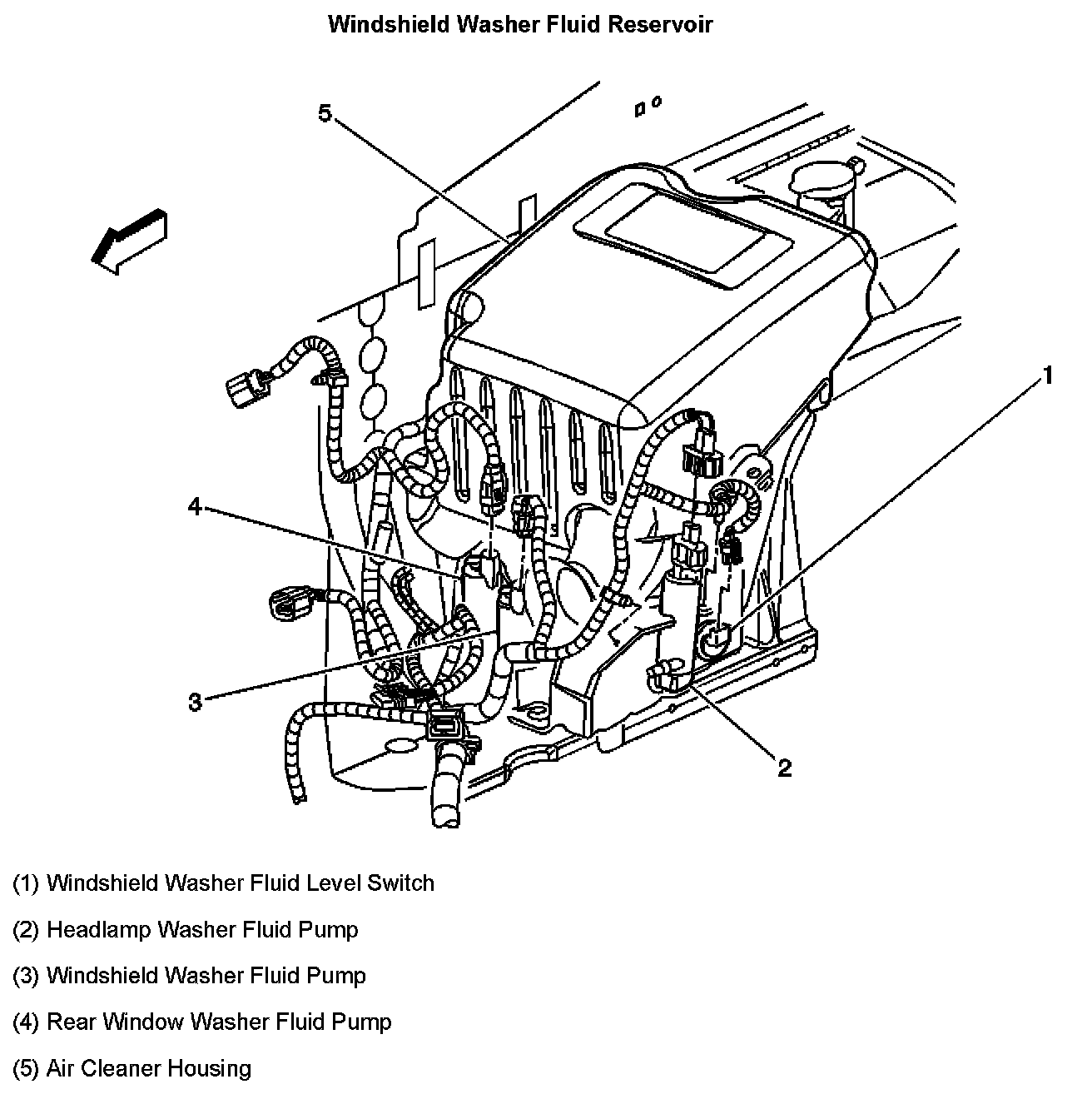 Windshield Washer Fluid Reservoir

5

1

4

3

2

(1) Windshield Washer Fluid Level Switch

(2) Headlamp Washer Fluid Pump

(3) Windshield Washer Fluid Pump

(4) Rear Window Washer Fluid Pump

(5) Air Cleaner Housing