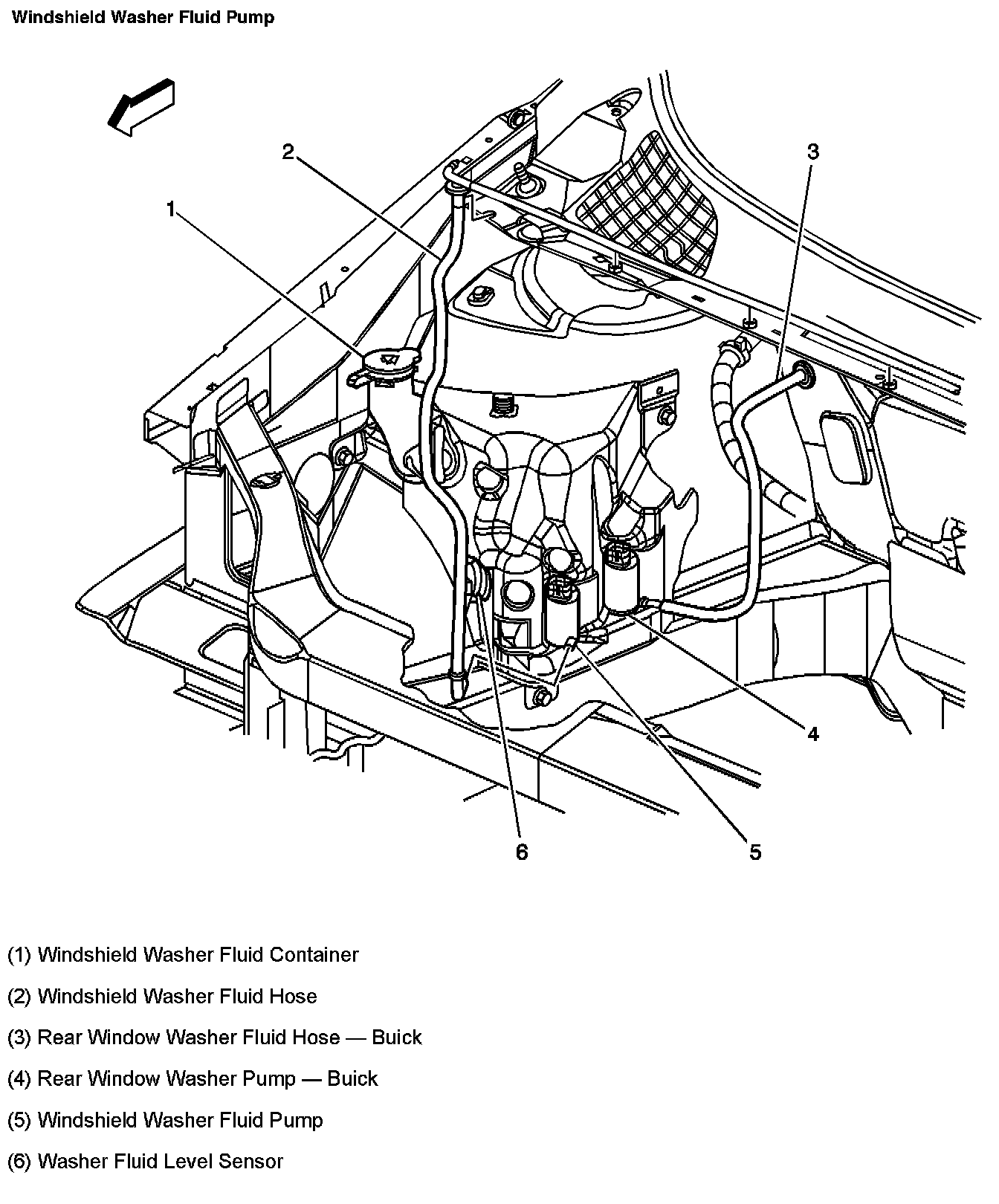 Windshield Washer Fluid Pump

2

3

1

4

6

5

(1) Windshield Washer Fluid Container

(2) Windshield Washer Fluid Hose

(3) Rear Window Washer Fluid Hose — Buick

(4) Rear Window Washer Pump — Buick

(5) Windshield Washer Fluid Pump

(6) Washer Fluid Level Sensor