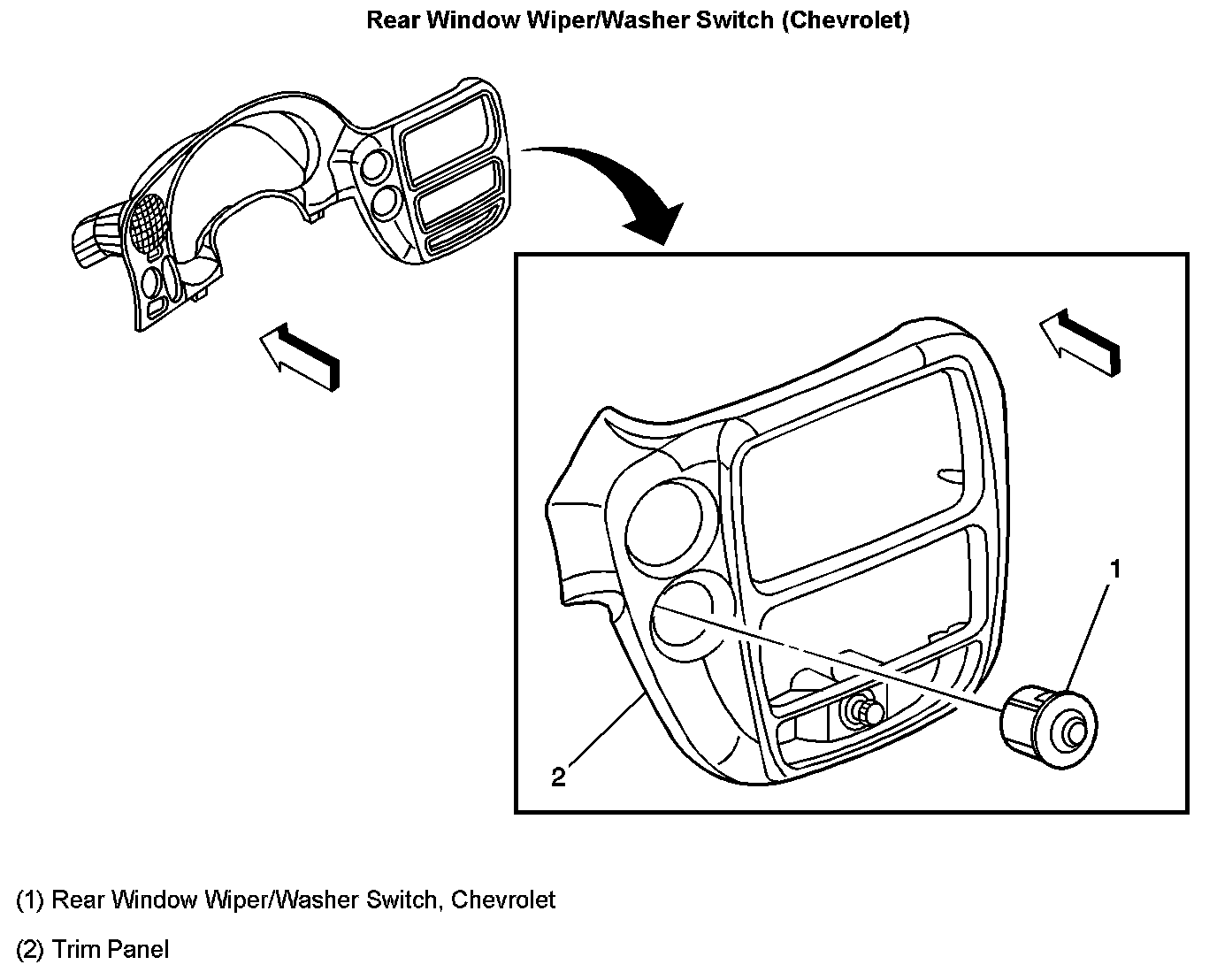 Rear Window Wiper/Washer Switch (Chevrolet)

1

2

(1) Rear Window Wiper/Washer Switch, Chevrolet

(2) Trim Panel