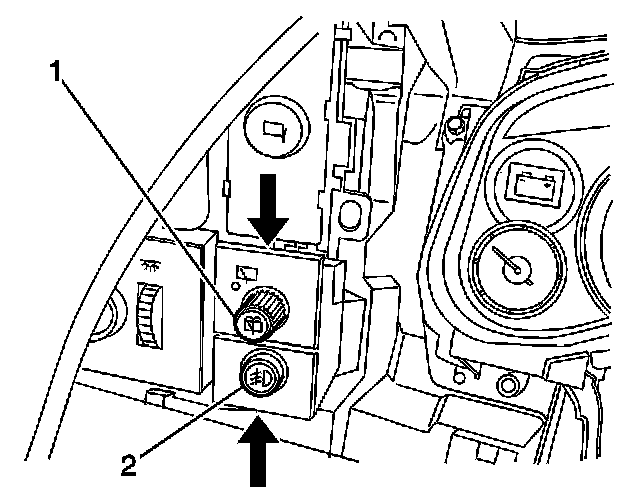 1

2