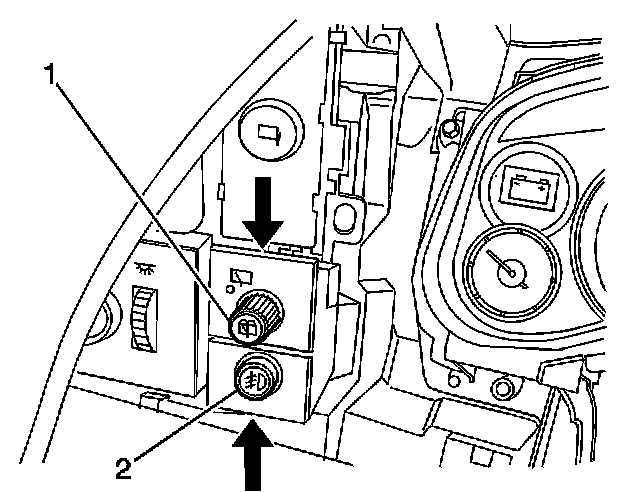 1

2