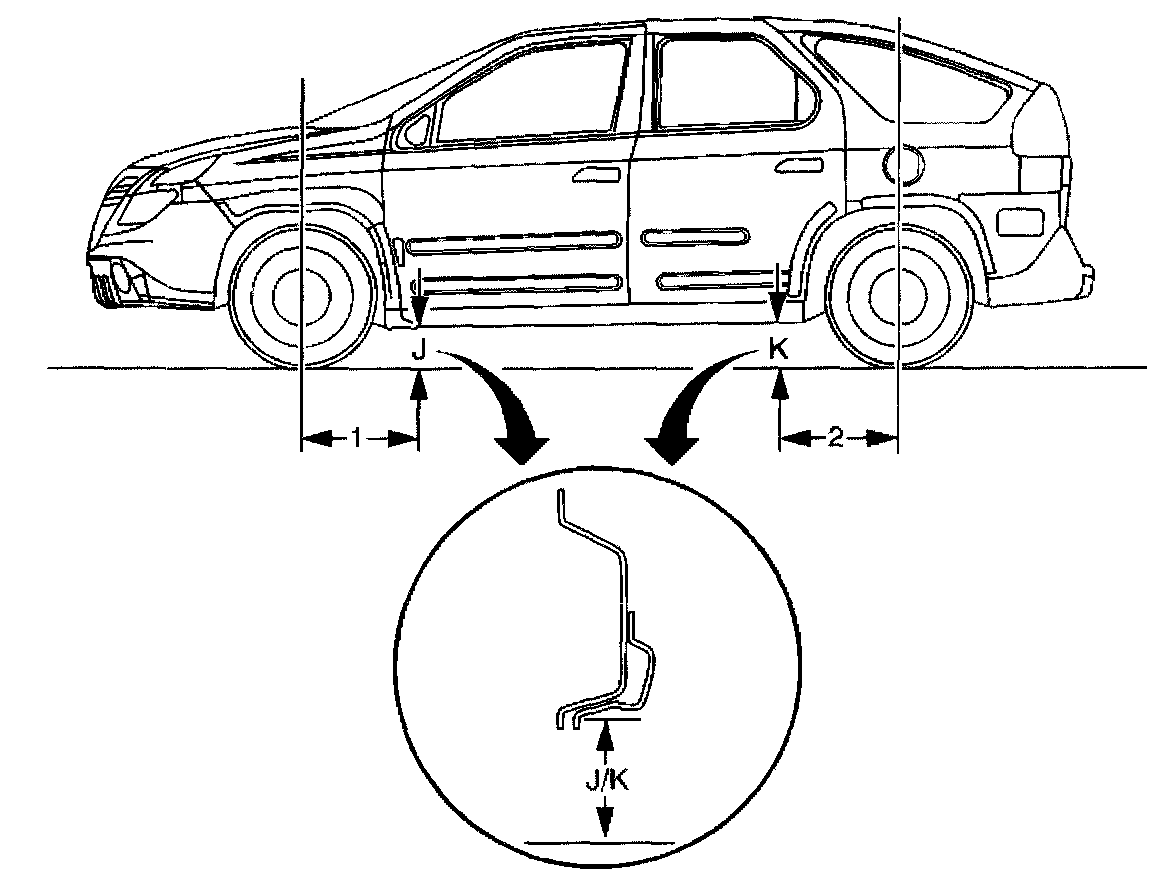 J
K
1
2
J/K