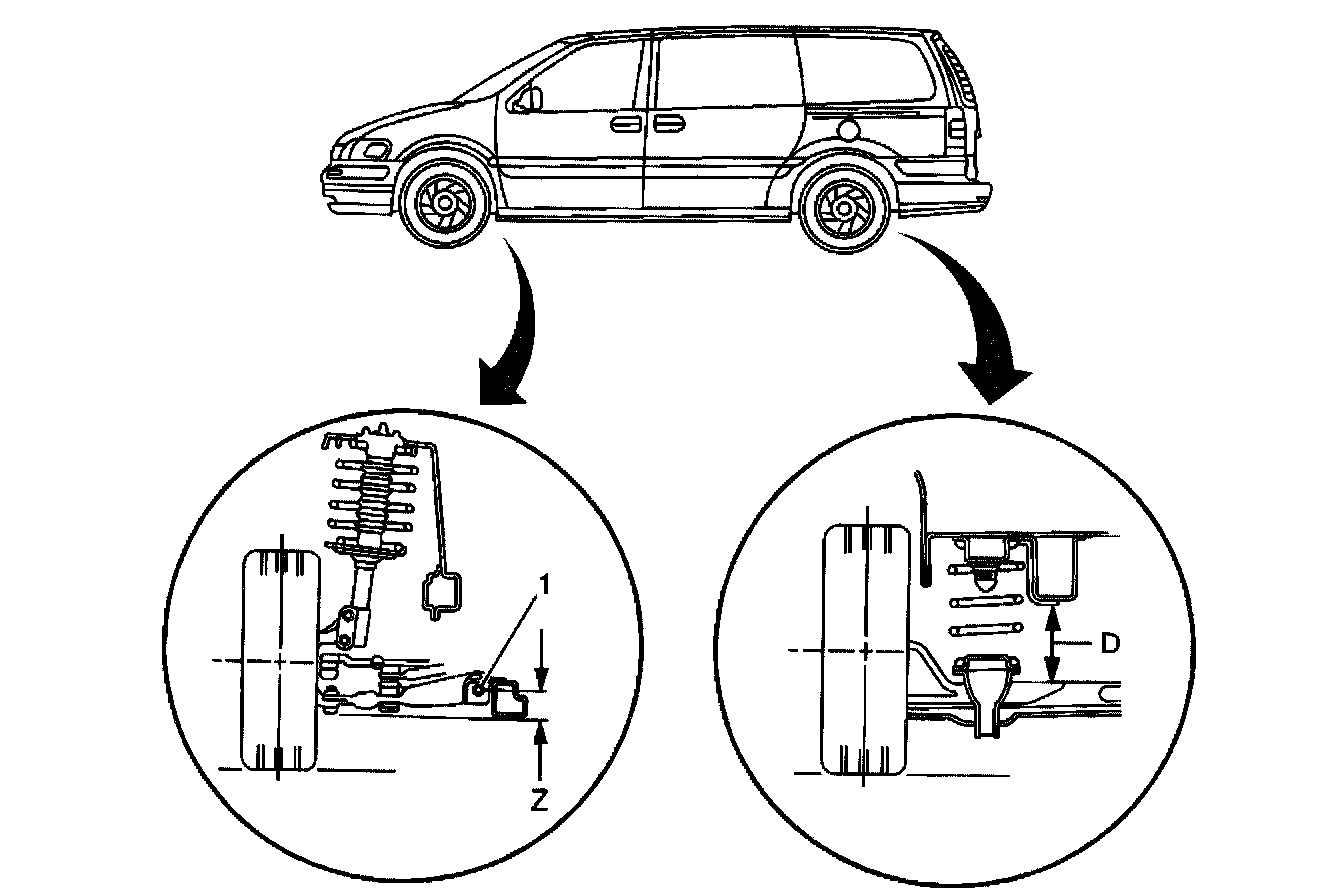 1
Z
D