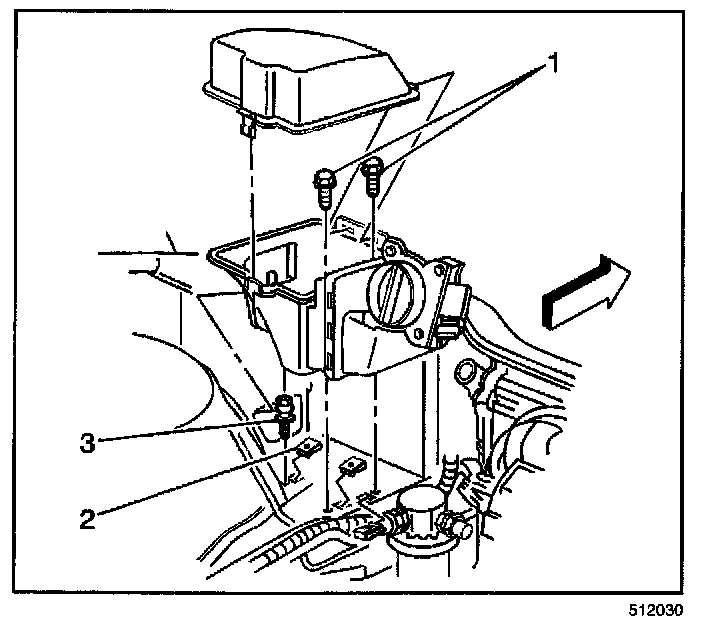 1

3

2

512030