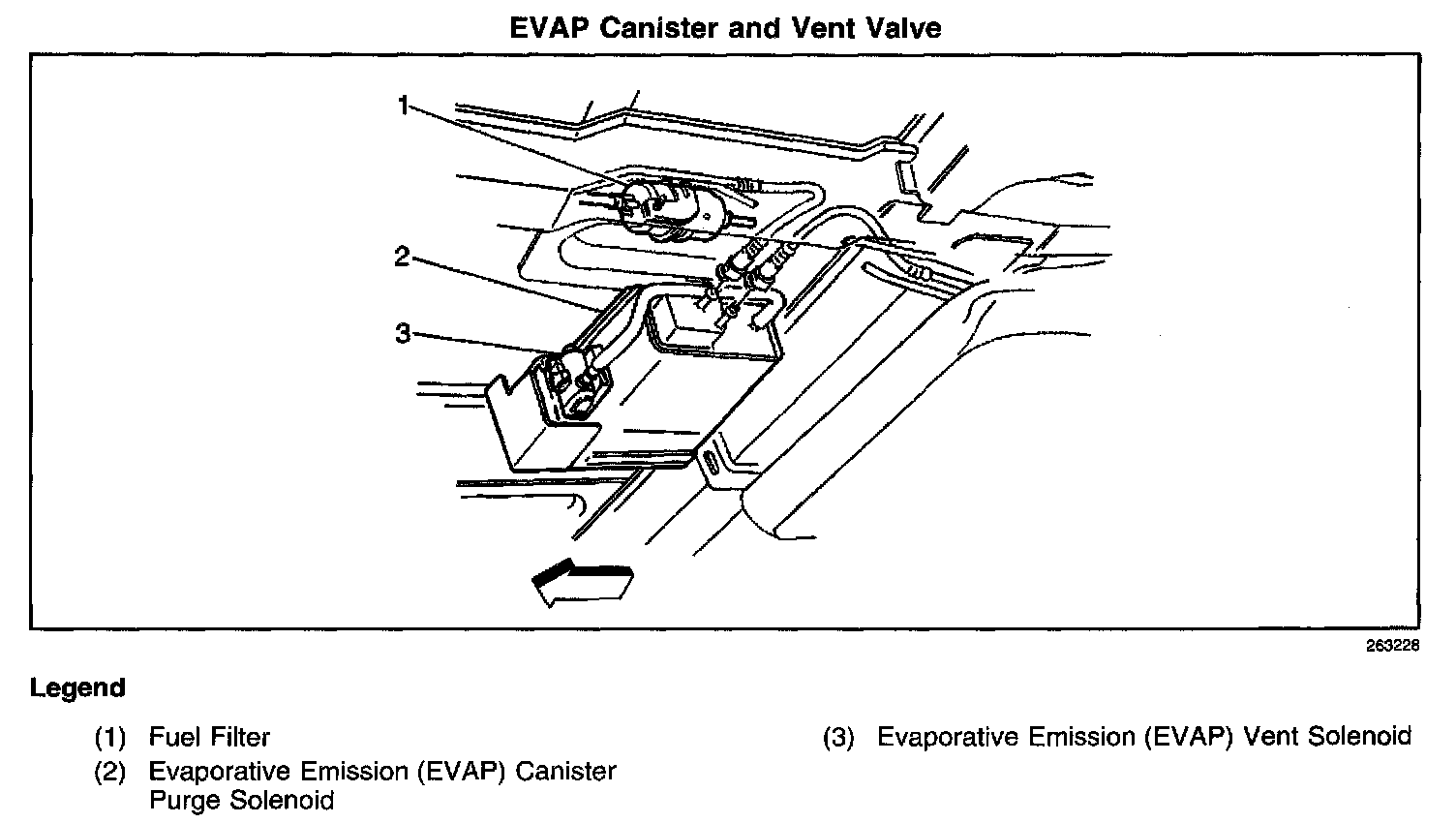 EVAP Canister and Vent Valve

1

2

3

263228

Legend

(1) Fuel Filter

(2) Evaporative Emission (EVAP) Canister Purge Solenoid

(3) Evaporative Emission (EVAP) Vent Solenoid