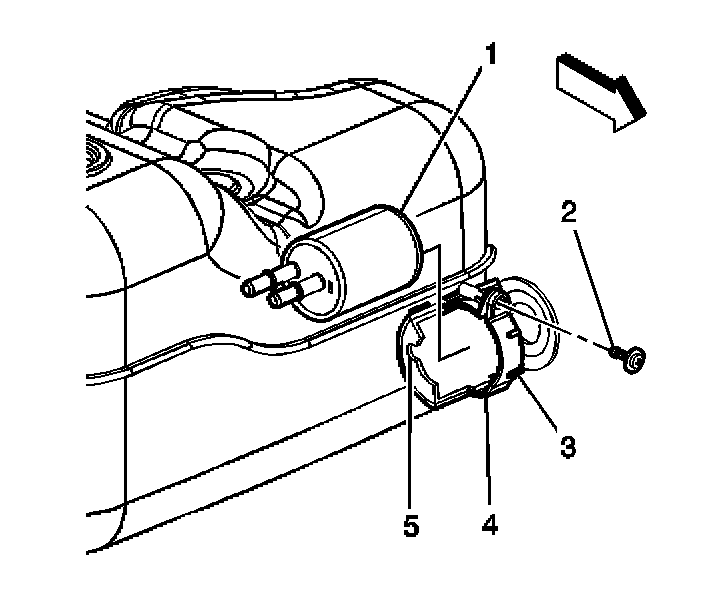 1
2
3
5
4