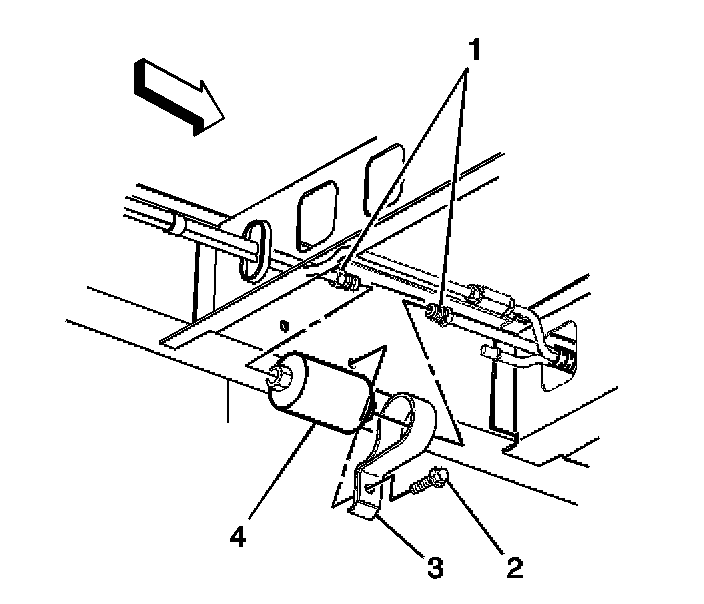 1
4
3
2