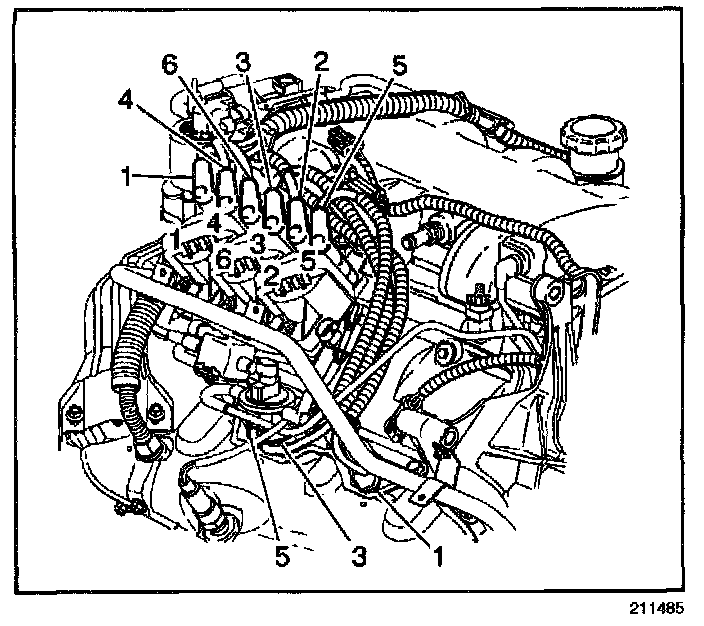 6 3 2 5
4
1
4
1 3 5
6 2
5 3 1
211485