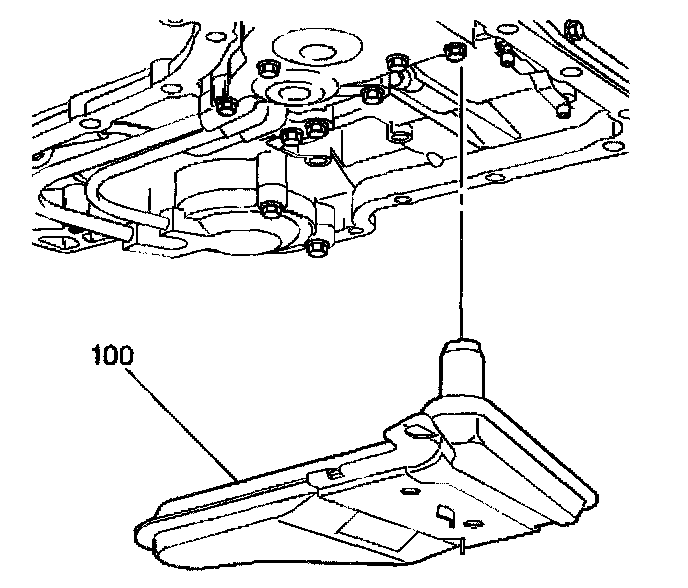 100