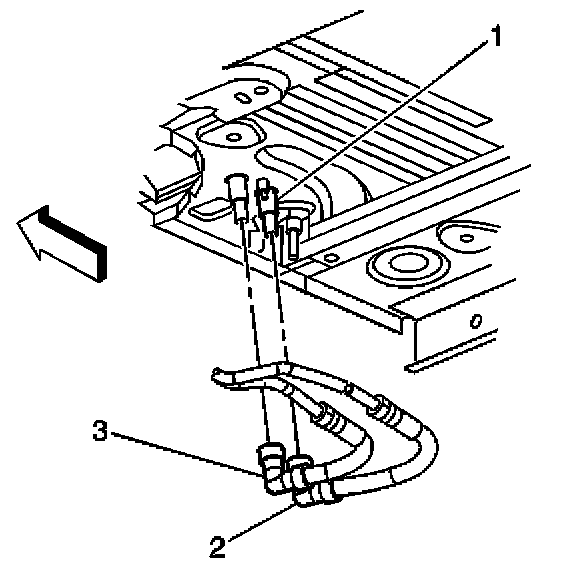 1
3
2