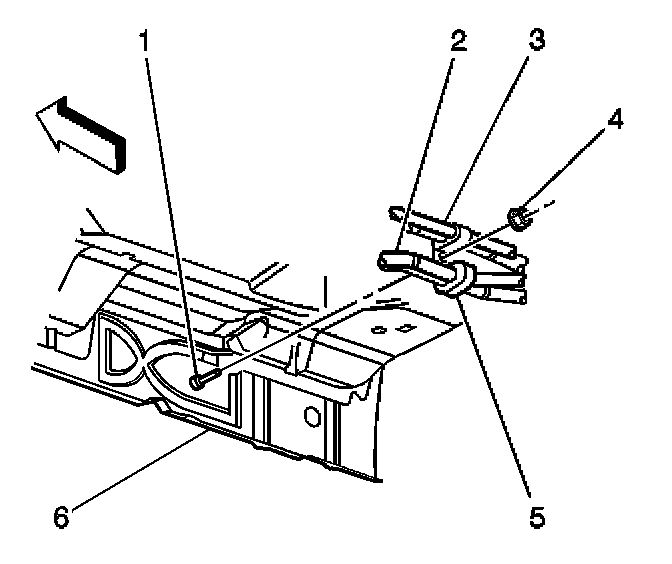 1
2
3
4
6
5