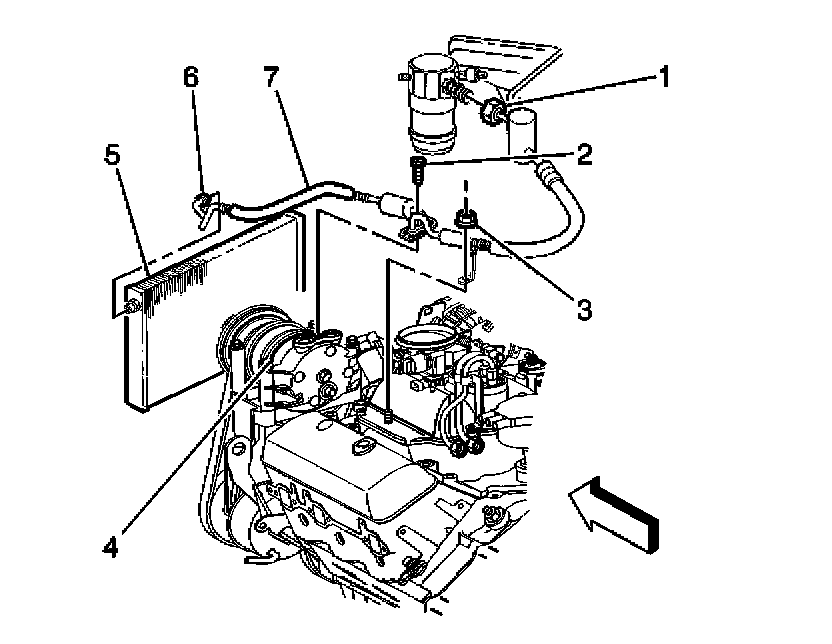 6
7
1
5
2
3
4